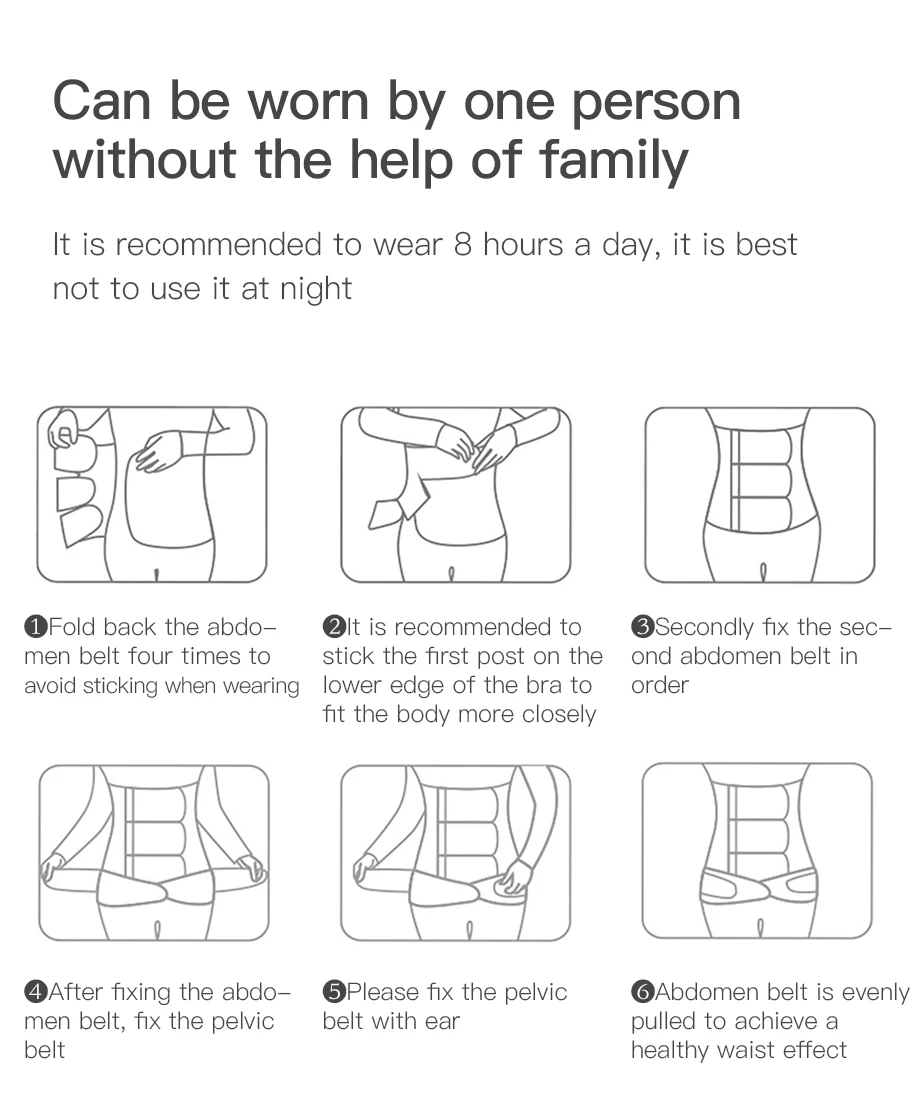 Can be worn by one person without the help of family

It is recommended to wear 8 hours a day, it is best not to use it at night

❶Fold back the abdomen belt four times to avoid sticking when wearing

❷It is recommended to stick the first post on the lower edge of the bra to fit the body more closely

❸Secondly fix the second abdomen belt in order

❹After fixing the abdomen belt, fix the pelvic belt

❺Please fix the pelvic belt with ear

❻Abdomen belt is evenly pulled to achieve a healthy waist effect