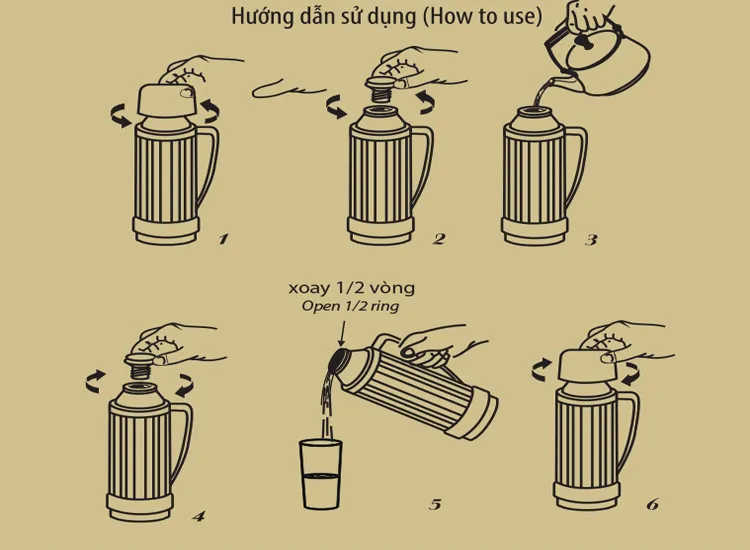 Hướng dẫn sử dụng (How to use)

1

2

3

xoay 1/2 vòng
Open 1/2 ring

4

5

6