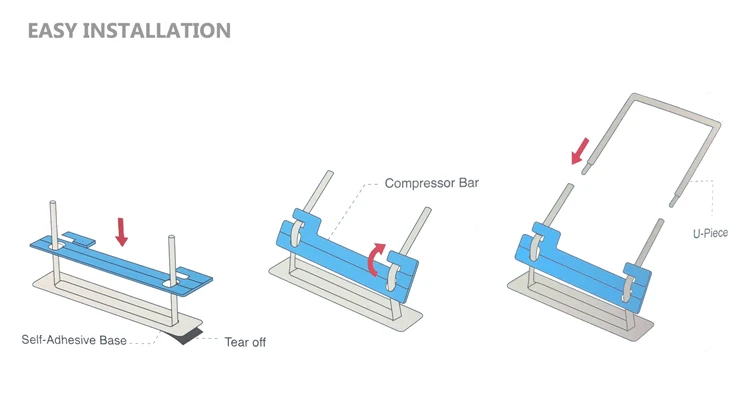 EASY INSTALLATION

Self-Adhesive Base

Tear off

Compressor Bar

U-Piece