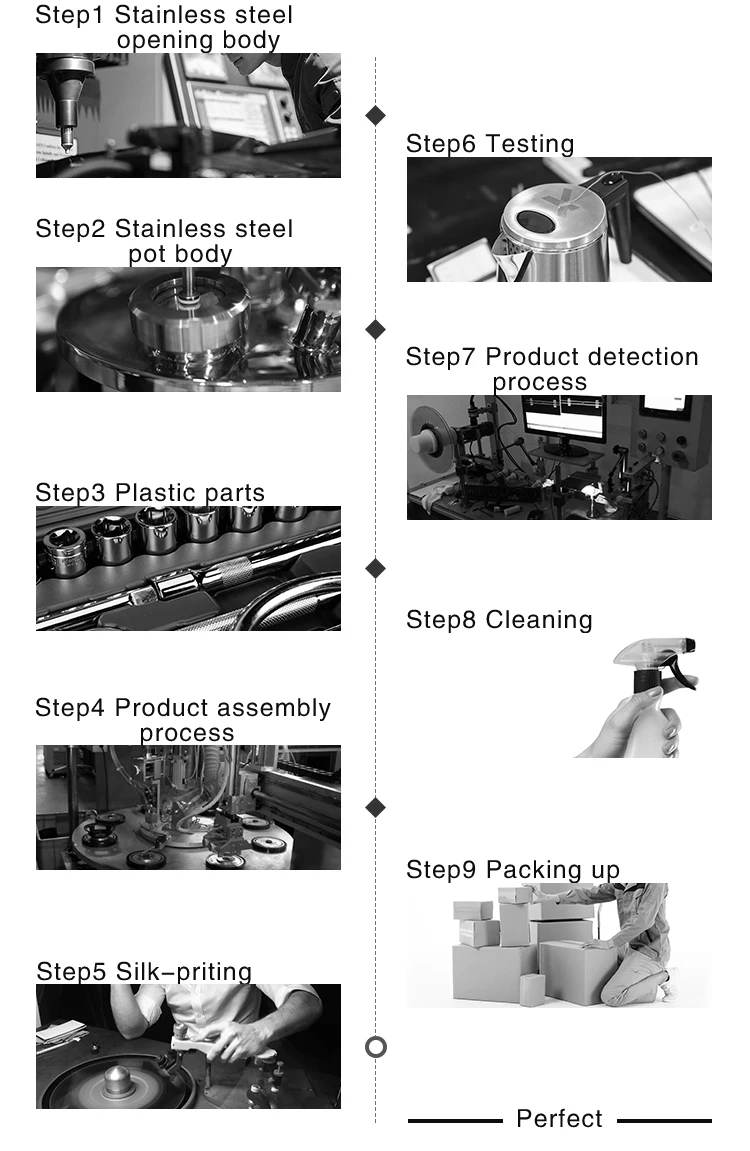 Step1 Stainless steel opening body

Step2 Stainless steel pot body

Step3 Plastic parts

Step4 Product assembly process

Step5 Silk-priting

Step6 Testing

Step7 Product detection process

Step8 Cleaning

Step9 Packing up

Perfect