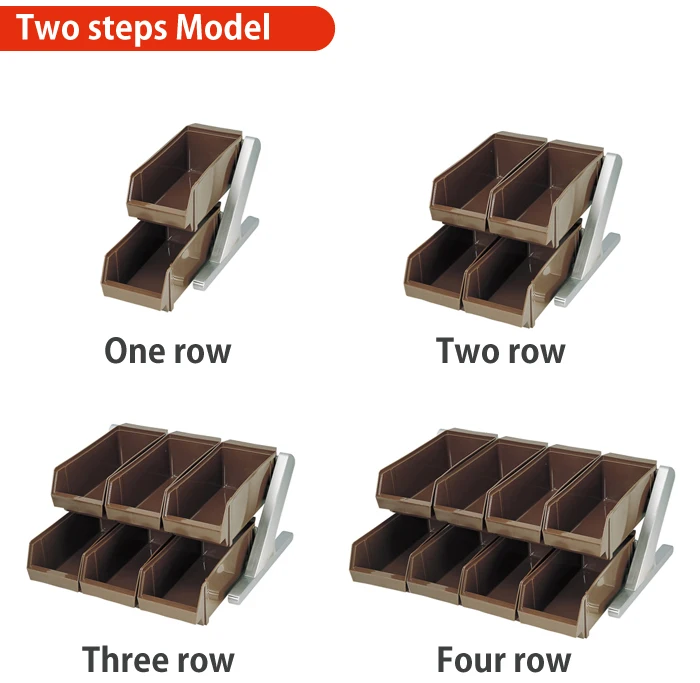 Two steps Model

One row

Two row

Three row

Four row