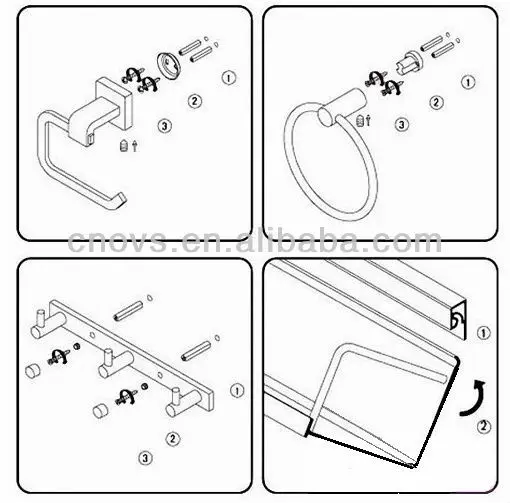 ①
②
③

①
②
③

cnovs.en.alibaba.com

①
②
③

①
②