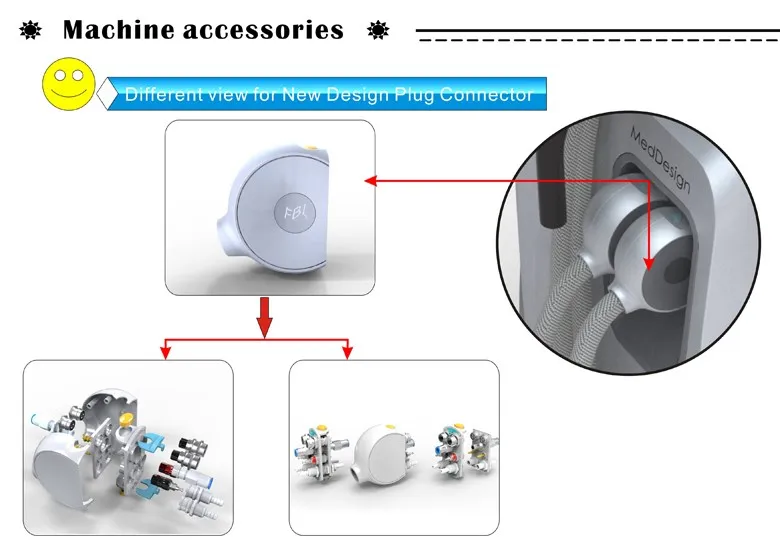 Machine accessories

Different view for New Design Plug Connector

FBL

MedDesign