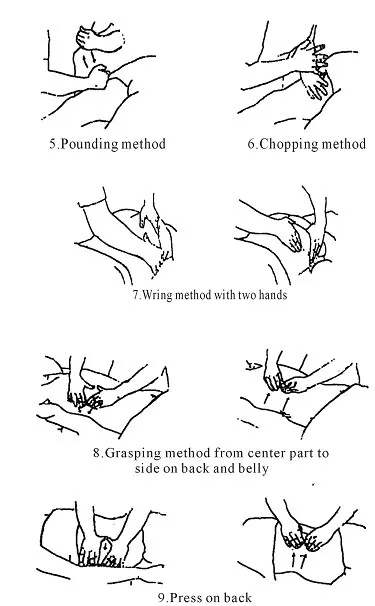 5.Pounding method

6.Chopping method

7.Wring method with two hands

8.Grasping method from center part to side on back and belly

9.Press on back