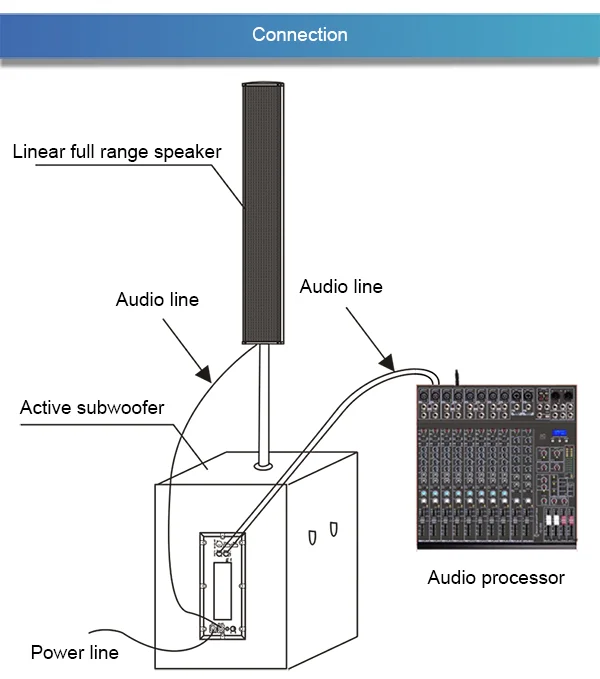 Connection

Linear full range speaker

Audio line

Audio line

Active subwoofer

Audio processor

Power line