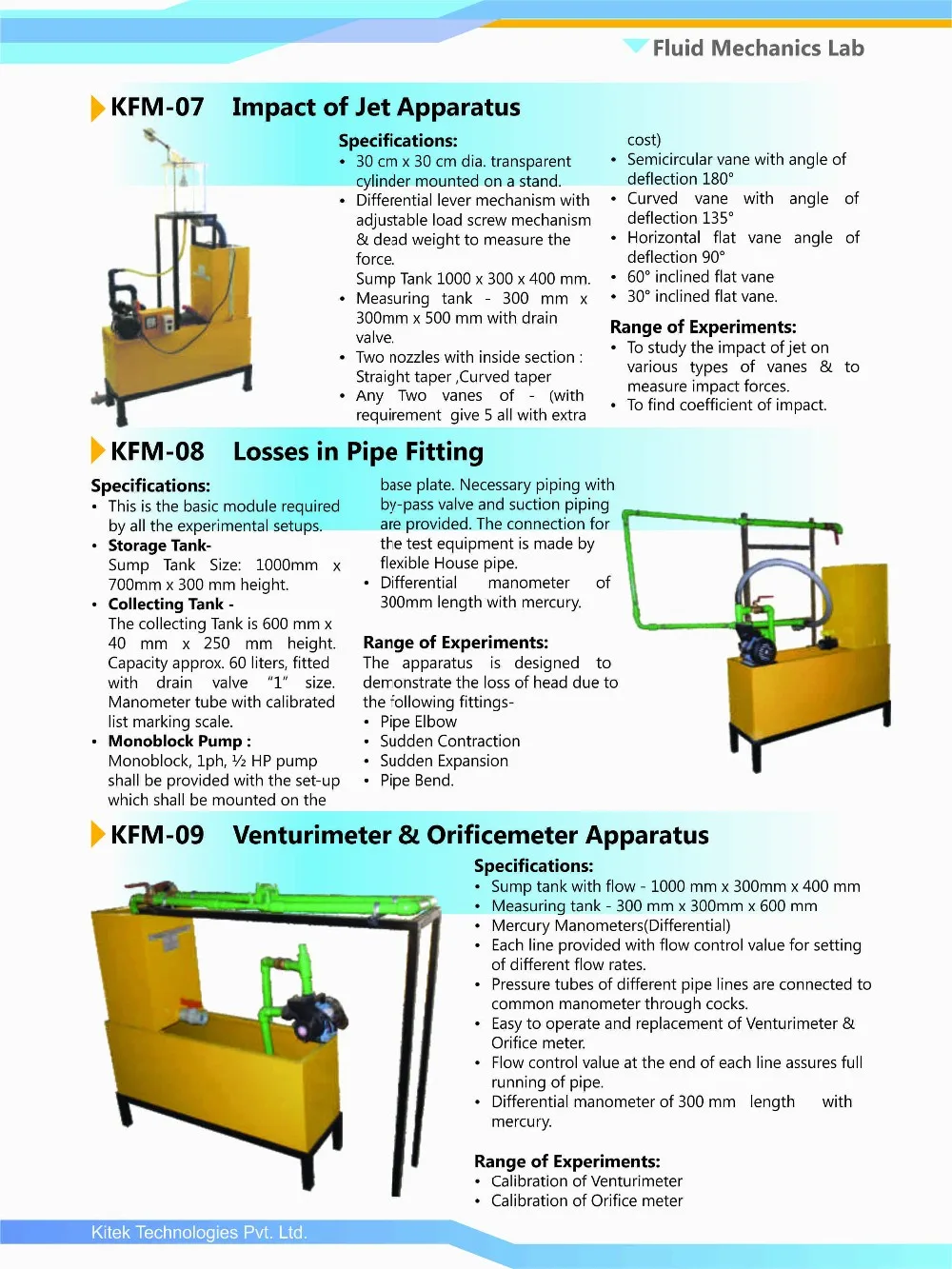 Fluid Mechanics Lab

KFM-07 Impact of Jet Apparatus

Specifications:
• 30 cm x 30 cm dia. transparent cylinder mounted on a stand.
• Differential lever mechanism with adjustable load screw mechanism & dead weight to measure the force.
Sump Tank 1000 x 300 x 400 mm.
• Measuring tank - 300 mm x 300mm x 500 mm with drain valve.
• Two nozzles with inside section : Straight taper ,Curved taper
• Any Two vanes of - (with requirement give 5 all with extra cost)
• Semicircular vane with angle of deflection 180°
• Curved vane with angle of deflection 135°
• Horizontal flat vane angle of deflection 90°
• 60° inclined flat vane
• 30° inclined flat vane.

Range of Experiments:
• To study the impact of jet on various types of vanes & to measure impact forces.
• To find coefficient of impact.

KFM-08 Losses in Pipe Fitting

Specifications:
• This is the basic module required by all the experimental setups.
• Storage Tank-
Sump Tank Size: 1000mm x 700mm x 300 mm height.
• Collecting Tank -
The collecting Tank is 600 mm x 40 mm x 250 mm height. Capacity approx. 60 liters, fitted with drain valve "1" size. Manometer tube with calibrated list marking scale.
• Monoblock Pump :
Monoblock, 1ph, ½ HP pump shall be provided with the set-up which shall be mounted on the base plate. Necessary piping with by-pass valve and suction piping are provided. The connection for the test equipment is made by flexible House pipe.
• Differential manometer of 300mm length with mercury.

Range of Experiments:
The apparatus is designed to demonstrate the loss of head due to the following fittings-
• Pipe Elbow
• Sudden Contraction
• Sudden Expansion
• Pipe Bend.

KFM-09 Venturimeter & Orificemeter Apparatus

Specifications:
• Sump tank with flow - 1000 mm x 300mm x 400 mm
• Measuring tank - 300 mm x 300mm x 600 mm
• Mercury Manometers(Differential)
• Each line provided with flow control value for setting of different flow rates.
• Pressure tubes of different pipe lines are connected to common manometer through cocks.
• Easy to operate and replacement of Venturimeter & Orifice meter.
• Flow control value at the end of each line assures full running of pipe.
• Differential manometer of 300 mm length with mercury.

Range of Experiments:
• Calibration of Venturimeter
• Calibration of Orifice meter

Kitek Technologies Pvt. Ltd.