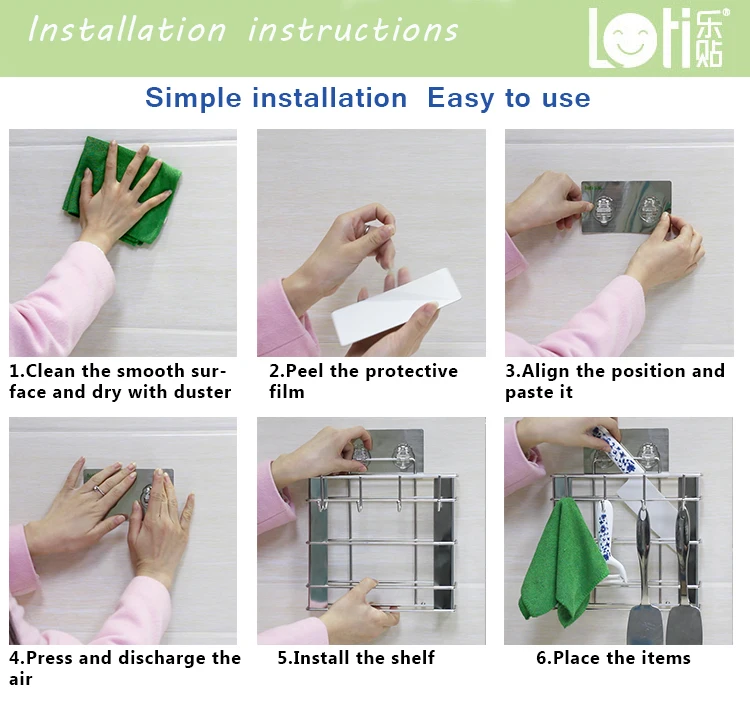 Installation instructions

Loti 乐贴®

Simple installation Easy to use

1.Clean the smooth surface and dry with duster

2.Peel the protective film

3.Align the position and paste it

4.Press and discharge the air

5.Install the shelf

6.Place the items