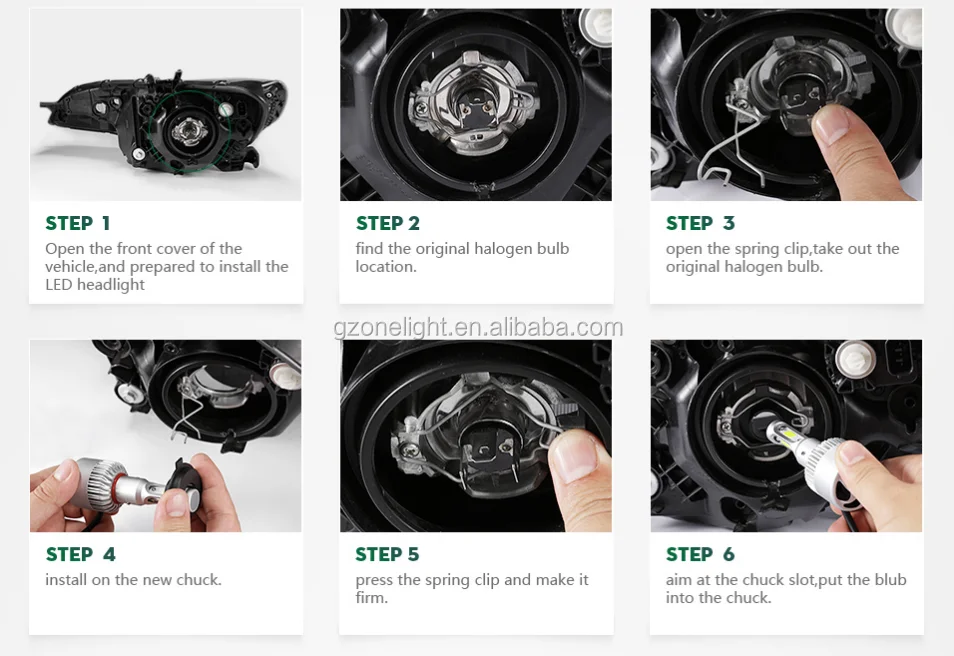 STEP 1
Open the front cover of the vehicle,and prepared to install the LED headlight

STEP 2
find the original halogen bulb location.

STEP 3
open the spring clip,take out the original halogen bulb.

gzonelight.en.alibaba.com

STEP 4
install on the new chuck.

STEP 5
press the spring clip and make it firm.

STEP 6
aim at the chuck slot,put the blub into the chuck.