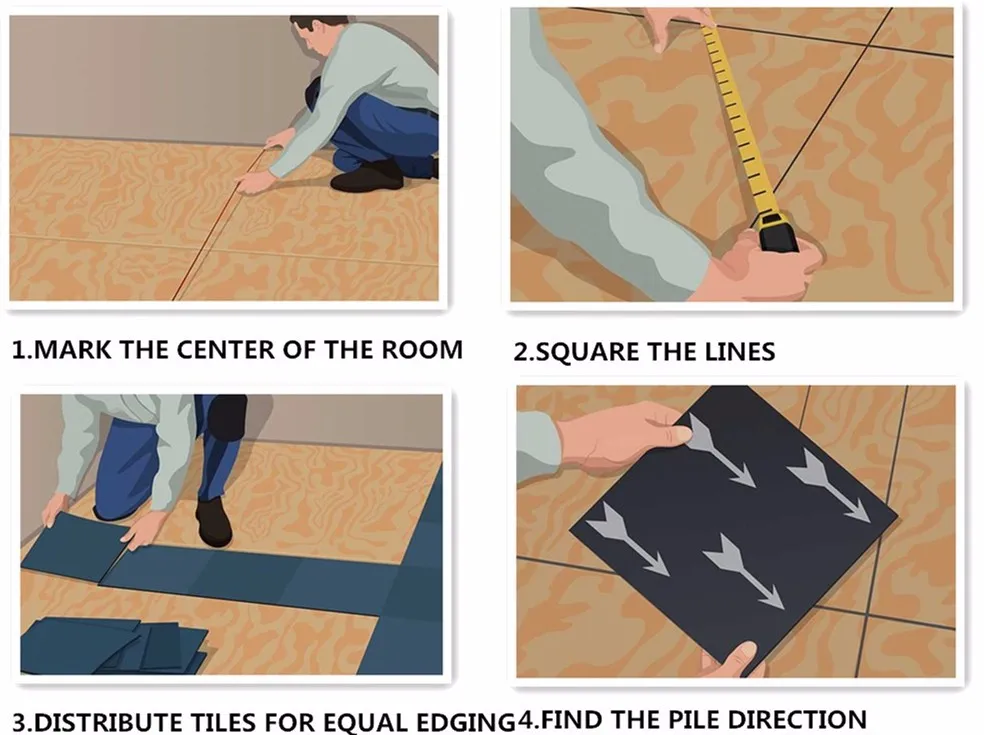 1.MARK THE CENTER OF THE ROOM

2.SQUARE THE LINES

3.DISTRIBUTE TILES FOR EQUAL EDGING

4.FIND THE PILE DIRECTION