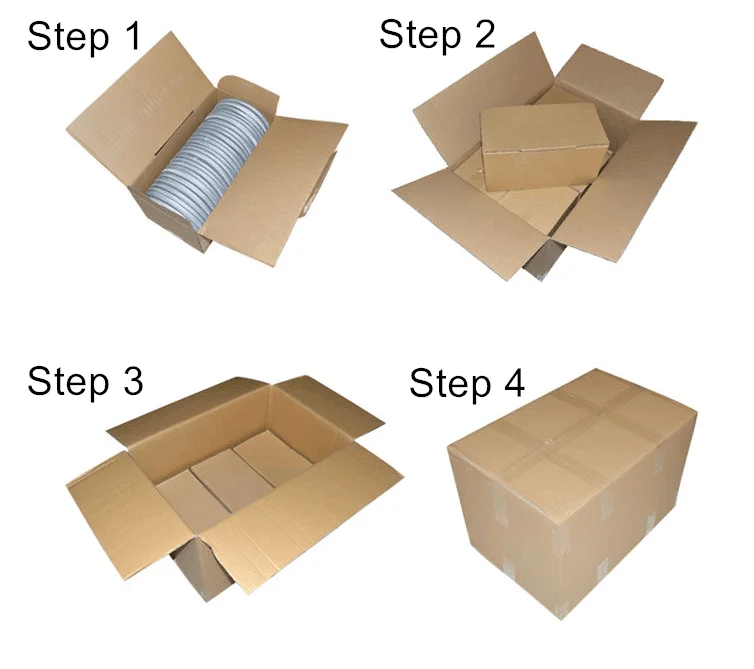 Step 1

Step 2

Step 3

Step 4