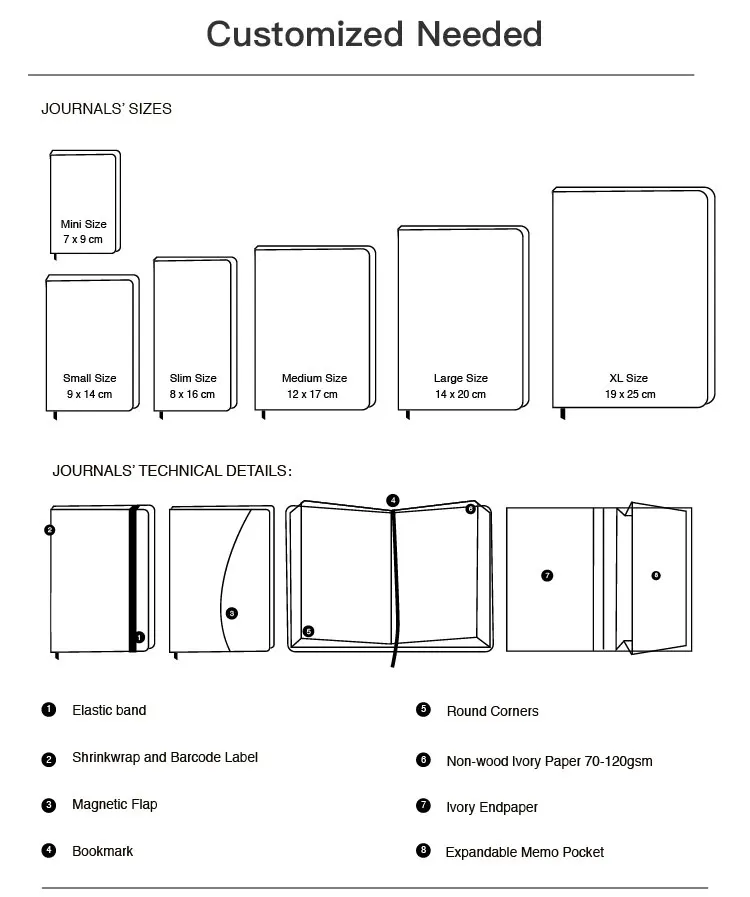 Customized Needed

JOURNALS' SIZES

Mini Size
7 x 9 cm

Small Size
9 x 14 cm

Slim Size
8 x 16 cm

Medium Size
12 x 17 cm

Large Size
14 x 20 cm

XL Size
19 x 25 cm

JOURNALS' TECHNICAL DETAILS:

2 1 3 4 6 5 7 8

1 Elastic band

2 Shrinkwrap and Barcode Label

3 Magnetic Flap

4 Bookmark

5 Round Corners

6 Non-wood Ivory Paper 70-120gsm

7 Ivory Endpaper

8 Expandable Memo Pocket