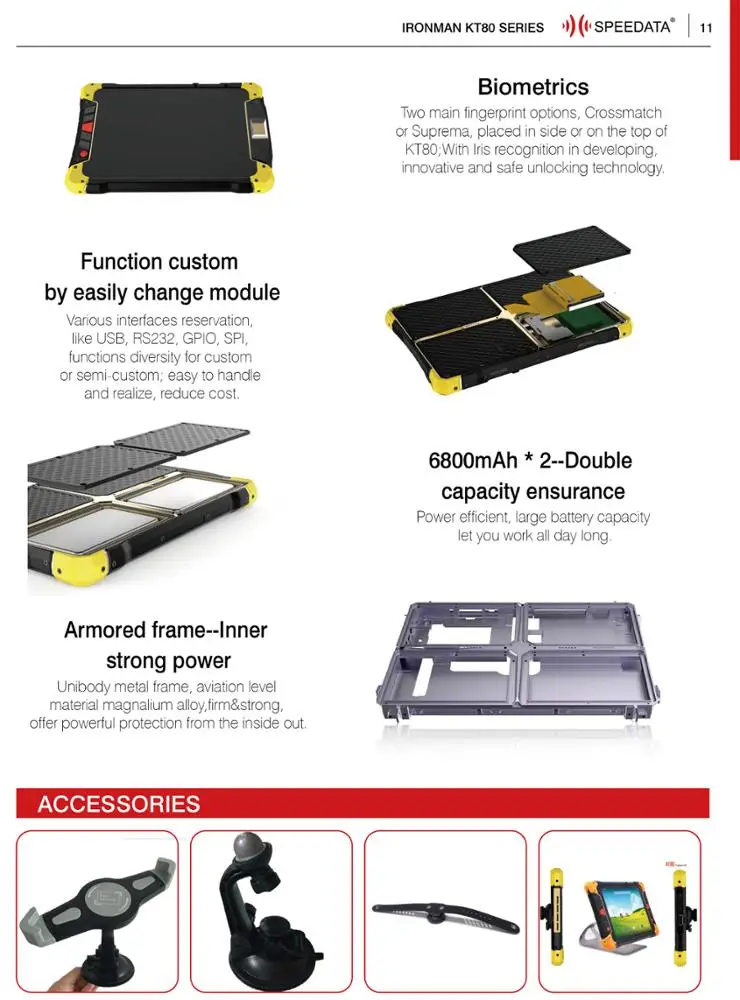 IRONMAN KT80 SERIES SPEEDATA® 11

Biometrics
Two main fingerprint options, Crossmatch or Suprema, placed in side or on the top of KT80;With Iris recognition in developing, innovative and safe unlocking technology.

Function custom by easily change module
Various interfaces reservation, like USB, RS232, GPIO, SPI, functions diversity for custom or semi-custom; easy to handle and realize, reduce cost.

6800mAh * 2--Double capacity ensurance
Power efficient, large battery capacity let you work all day long.

Armored frame--Inner strong power
Unibody metal frame, aviation level material magnalium alloy,firm&strong, offer powerful protection from the inside out.

ACCESSORIES