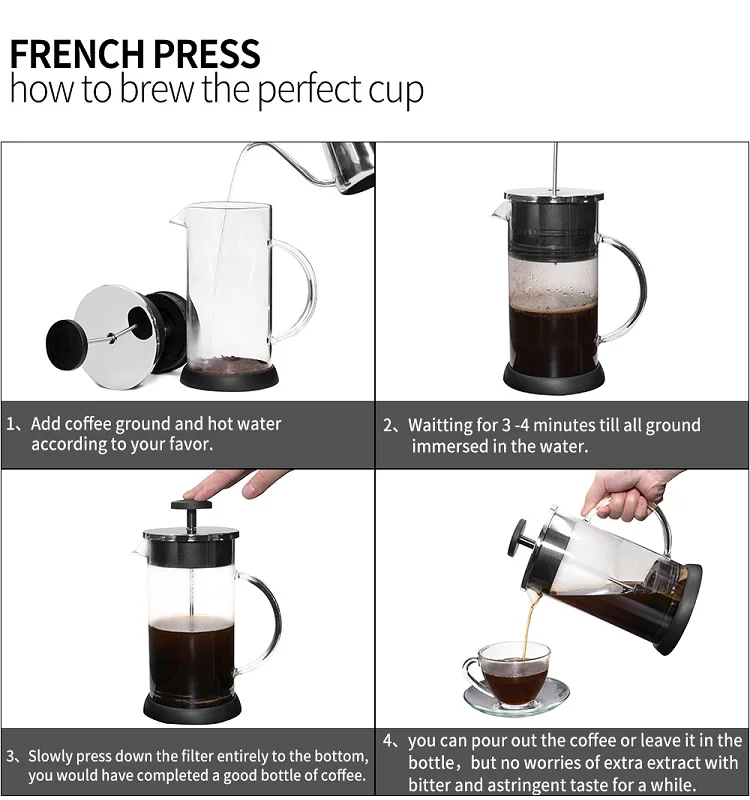 FRENCH PRESS
how to brew the perfect cup

1、Add coffee ground and hot water according to your favor.

2、Waitting for 3 -4 minutes till all ground immersed in the water.

3、Slowly press down the filter entirely to the bottom, you would have completed a good bottle of coffee.

4、you can pour out the coffee or leave it in the bottle，but no worries of extra extract with bitter and astringent taste for a while.