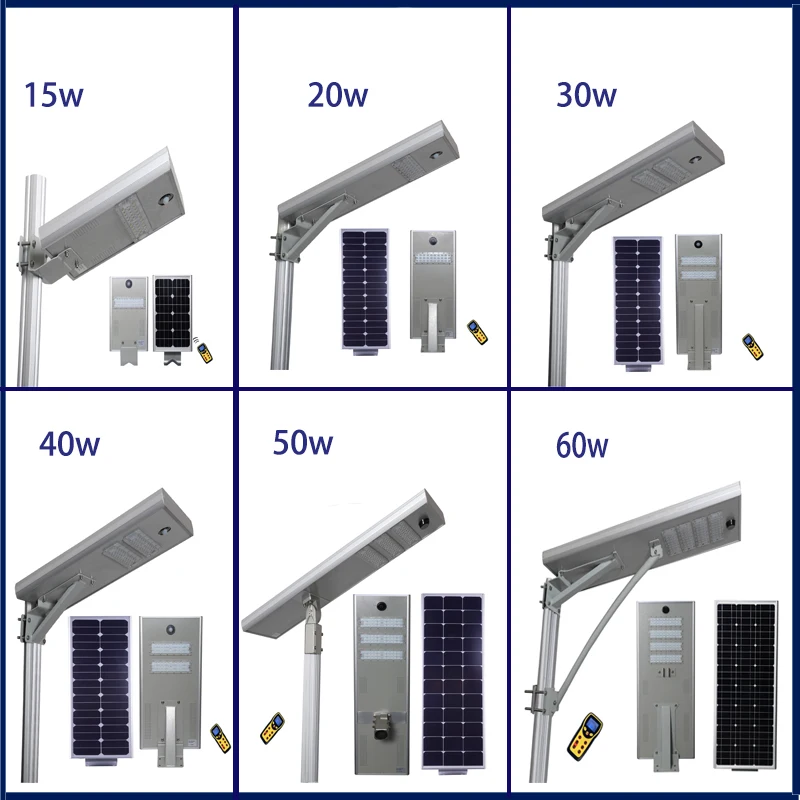 15w

20w

30w

40w

50w

60w