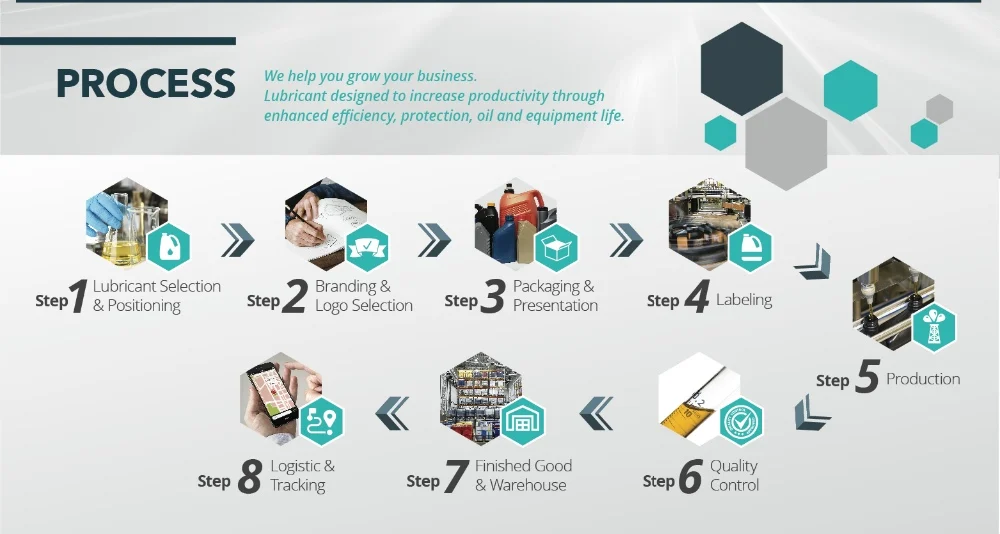 PROCESS

We help you grow your business.
Lubricant designed to increase productivity through enhanced efficiency, protection, oil and equipment life.

Step 1 Lubricant Selection & Positioning

Step 2 Branding & Logo Selection

Step 3 Packaging & Presentation

Step 4 Labeling

Step 5 Production

Step 6 Quality Control

Step 7 Finished Good & Warehouse

Step 8 Logistic & Tracking