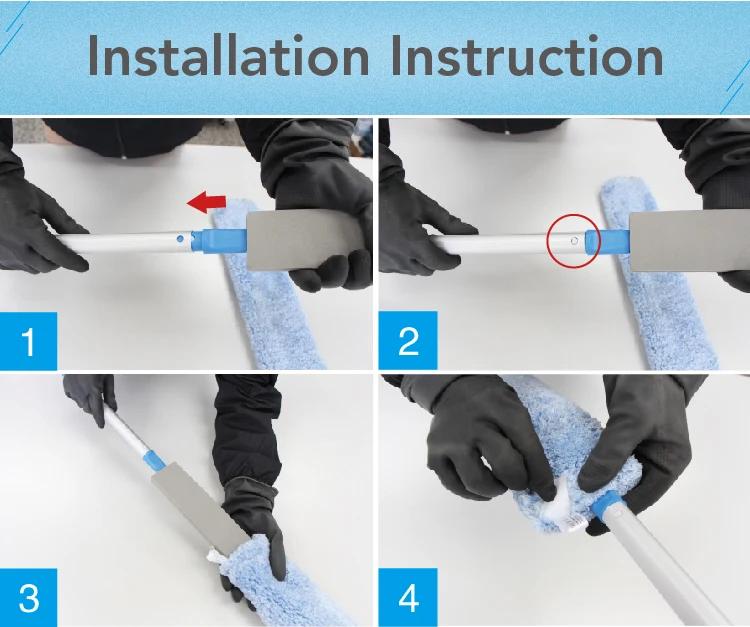 Installation Instruction

1

2

3

4