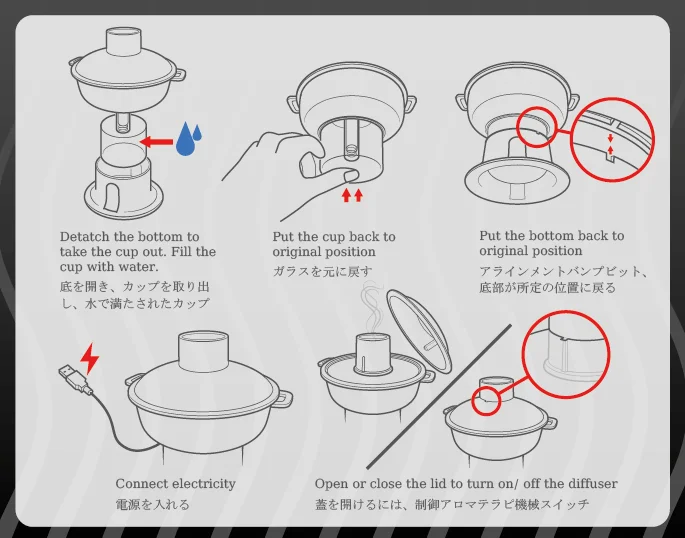 Detatch the bottom to take the cup out. Fill the cup with water.
底を開き、カップを取り出し、水で満たされたカップ

Put the cup back to original position
ガラスを元に戻す

Put the bottom back to original position
アラインメントバンプビット、底部が所定の位置に戻る

Connect electricity
電源を入れる

Open or close the lid to turn on/ off the diffuser
蓋を開けるには、制御アロマテラピ機械スイッチ