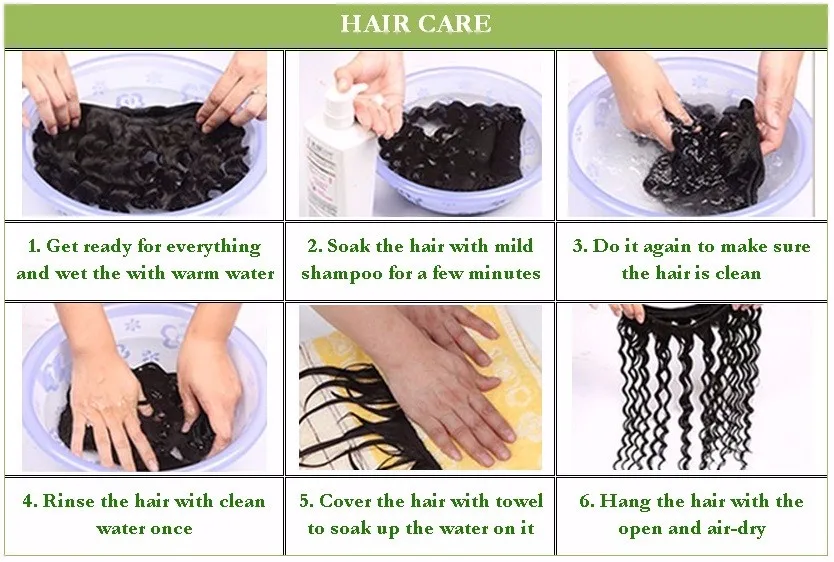 HAIR CARE

1. Get ready for everything and wet the with warm water

2. Soak the hair with mild shampoo for a few minutes

3. Do it again to make sure the hair is clean

4. Rinse the hair with clean water once

5. Cover the hair with towel to soak up the water on it

6. Hang the hair with the open and air-dry