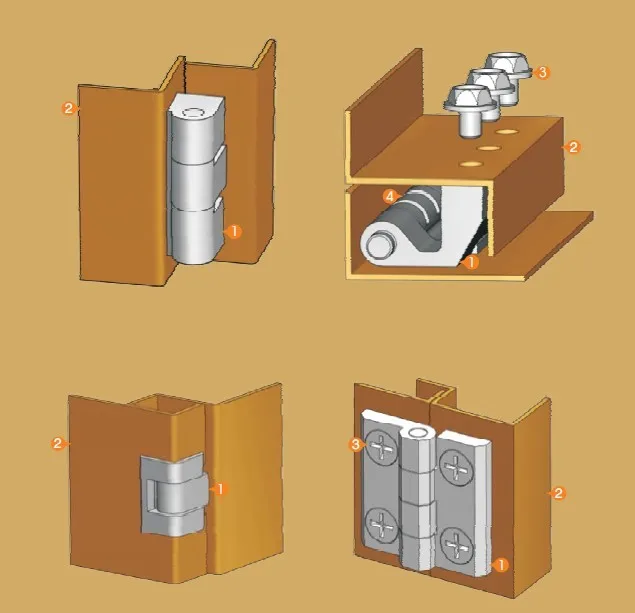 2
1
3
2
4
1
2
1
3
2
1