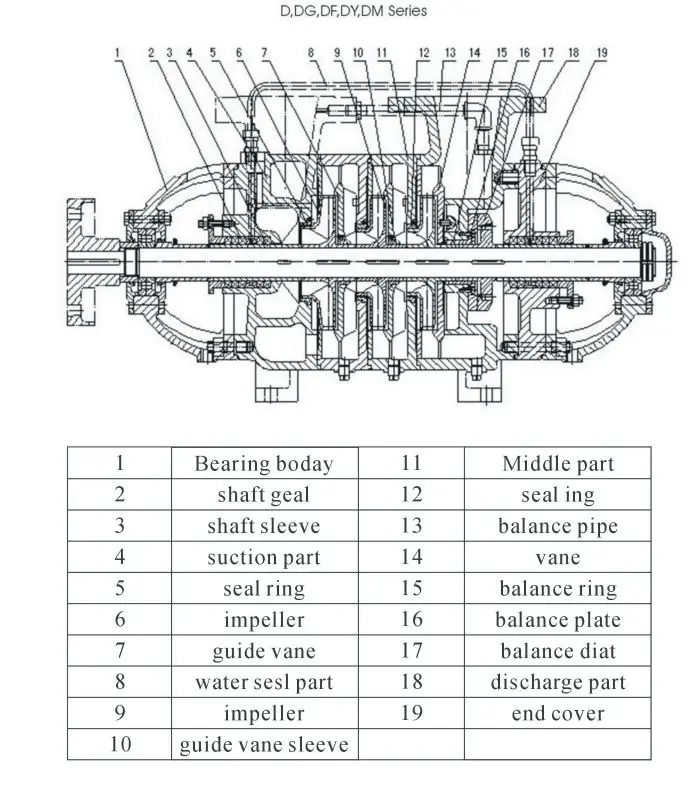 D,DG,DF,DY,DM Series

1 2 3 4 5 6 7 8 9 10 11 12 13 14 15 16 17 18 19

| 1 | Bearing boday | 11 | Middle part |
|---|---|---|---|
| 2 | shaft geal | 12 | seal ing |
| 3 | shaft sleeve | 13 | balance pipe |
| 4 | suction part | 14 | vane |
| 5 | seal ring | 15 | balance ring |
| 6 | impeller | 16 | balance plate |
| 7 | guide vane | 17 | balance diat |
| 8 | water sesl part | 18 | discharge part |
| 9 | impeller | 19 | end cover |
| 10 | guide vane sleeve | | |