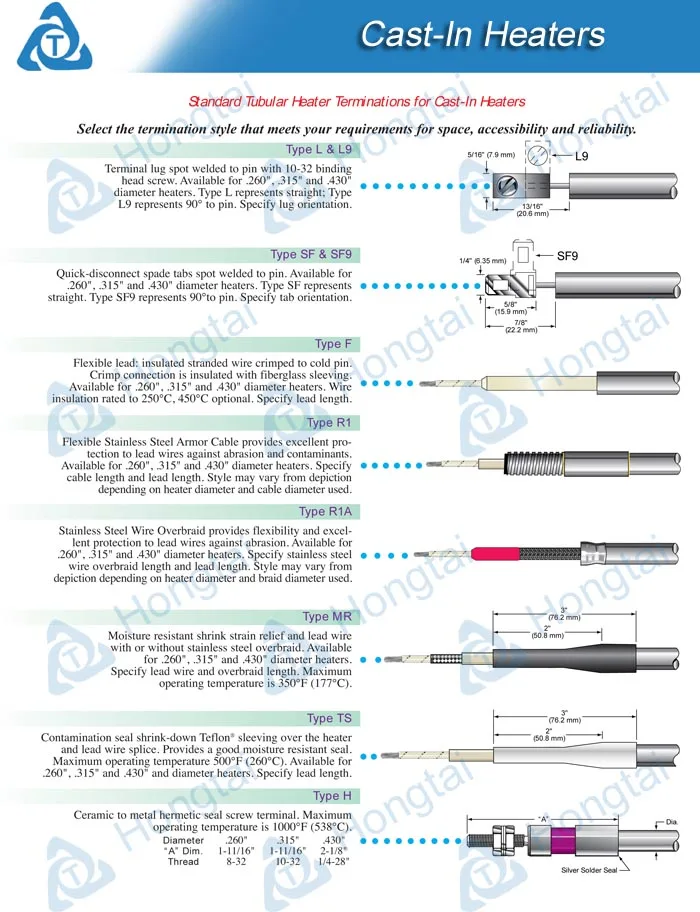 Cast-In Heaters

Standard Tubular Heater Terminations for Cast-In Heaters

Select the termination style that meets your requirements for space, accessibility and reliability.

Type L & L9

Terminal lug spot welded to pin with 10-32 binding head screw. Available for .260", .315" and .430" diameter heaters. Type L represents straight; Type L9 represents 90° to pin. Specify lug orientation.

5/16" (7.9 mm)
L9
13/16" (20.6 mm)

Type SF & SF9

Quick-disconnect spade tabs spot welded to pin. Available for .260", .315" and .430" diameter heaters. Type SF represents straight. Type SF9 represents 90°to pin. Specify tab orientation.

1/4" (6.35 mm)
SF9
5/8" (15.9 mm)
7/8" (22.2 mm)

Type F

Flexible lead: insulated stranded wire crimped to cold pin. Crimp connection is insulated with fiberglass sleeving. Available for .260", .315" and .430" diameter heaters. Wire insulation rated to 250°C, 450°C optional. Specify lead length.

Type R1

Flexible Stainless Steel Armor Cable provides excellent protection to lead wires against abrasion and contaminants. Available for .260", .315" and .430" diameter heaters. Specify cable length and lead length. Style may vary from depiction depending on heater diameter and cable diameter used.

Type R1A

Stainless Steel Wire Overbraid provides flexibility and excellent protection to lead wires against abrasion. Available for .260", .315" and .430" diameter heaters. Specify stainless steel wire overbraid length and lead length. Style may vary from depiction depending on heater diameter and braid diameter used.

Type MR

Moisture resistant shrink strain relief and lead wire with or without stainless steel overbraid. Available for .260", .315" and .430" diameter heaters. Specify lead wire and overbraid length. Maximum operating temperature is 350°F (177°C).

3" (76.2 mm)
2" (50.8 mm)

Type TS

Contamination seal shrink-down Teflon® sleeving over the heater and lead wire splice. Provides a good moisture resistant seal. Maximum operating temperature 500°F (260°C). Available for .260", .315" and .430" and diameter heaters. Specify lead length.

3" (76.2 mm)
2" (50.8 mm)

Type H

Ceramic to metal hermetic seal screw terminal. Maximum operating temperature is 1000°F (538°C).

| Diameter | .260" | .315" | .430" |
|---|---|---|---|
| "A" Dim. | 1-11/16" | 1-11/16" | 2-1/8" |
| Thread | 8-32 | 10-32 | 1/4-28" |

"A"
Dia.
Silver Solder Seal

Hongtai