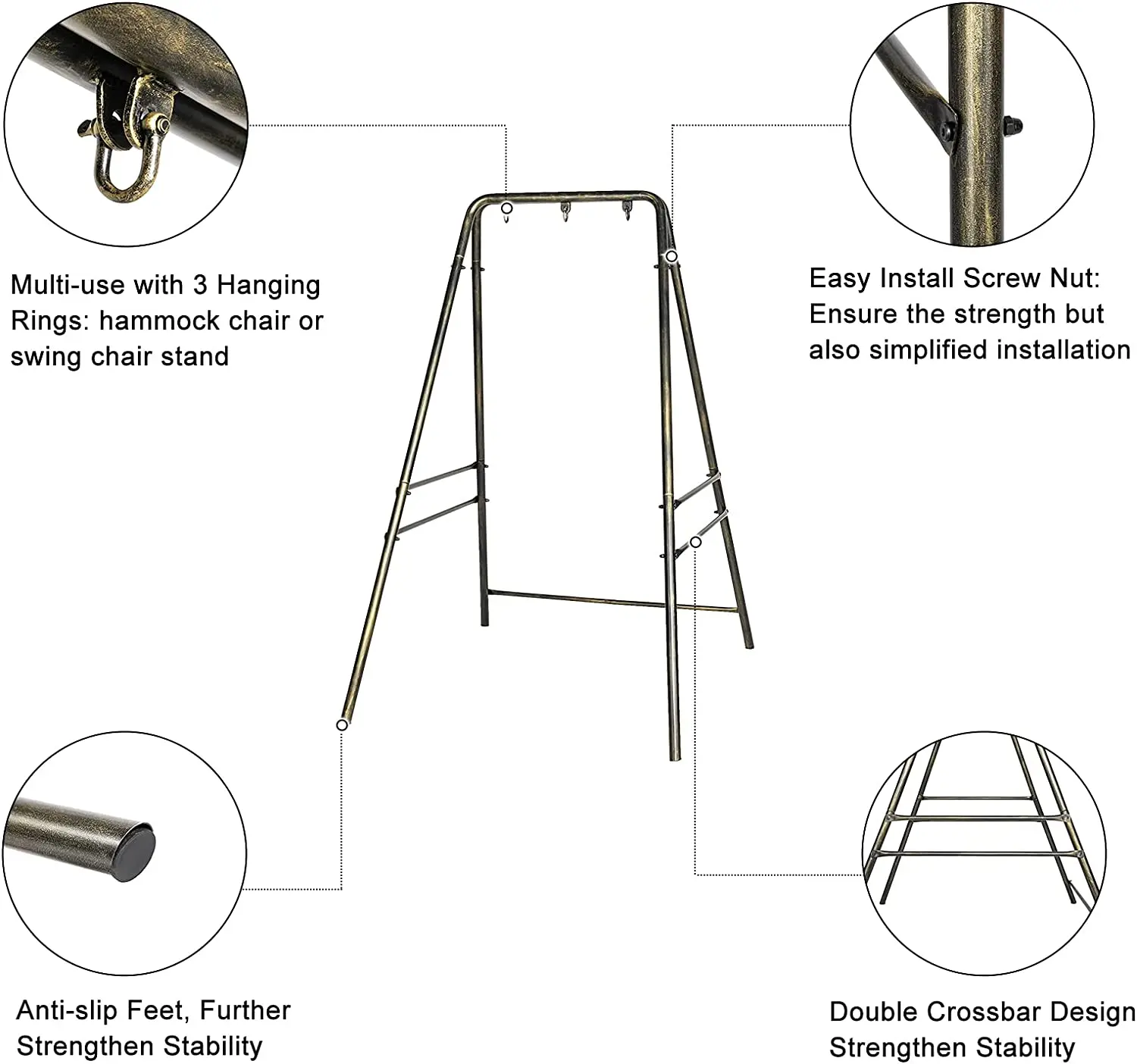 Multi-use with 3 Hanging Rings: hammock chair or swing chair stand

Easy Install Screw Nut: Ensure the strength but also simplified installation

Anti-slip Feet, Further Strengthen Stability

Double Crossbar Design Strengthen Stability