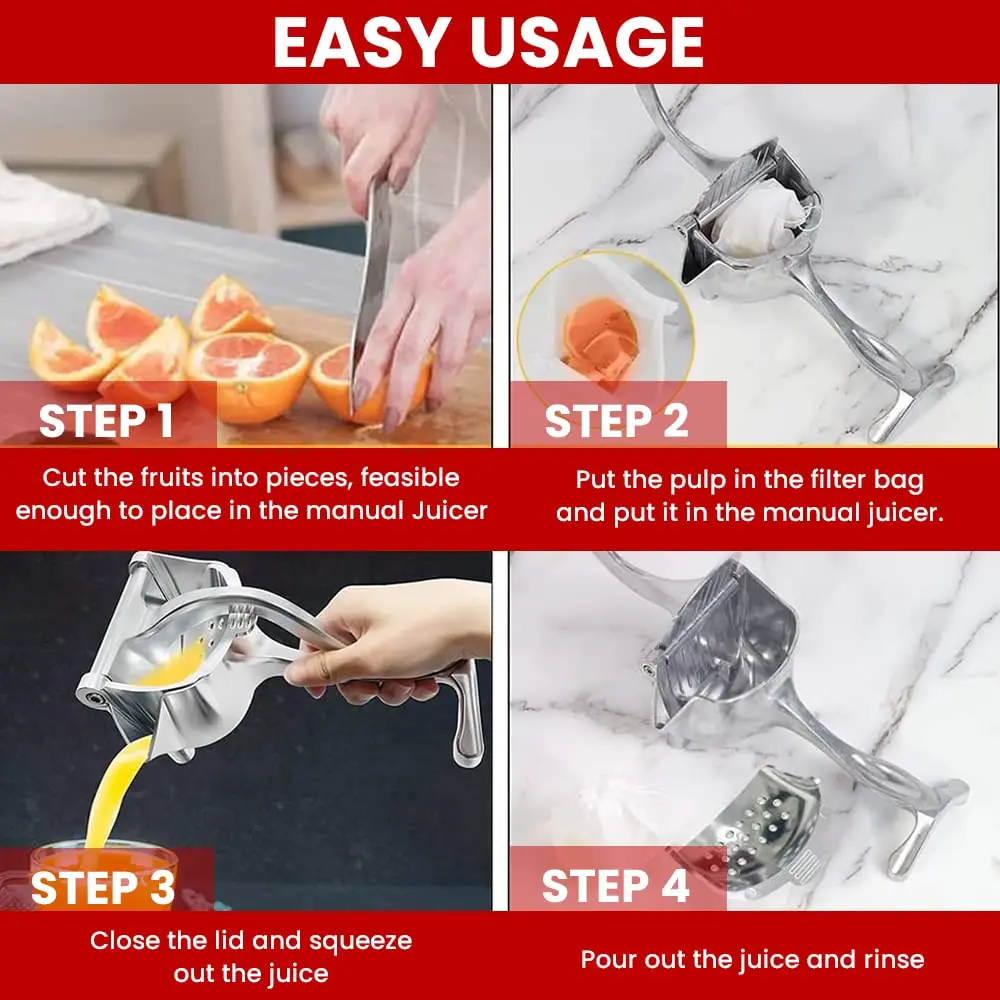 EASY USAGE

STEP 1

Cut the fruits into pieces, feasible enough to place in the manual Juicer

STEP 2

Put the pulp in the filter bag and put it in the manual juicer.

STEP 3

Close the lid and squeeze out the juice

STEP 4

Pour out the juice and rinse