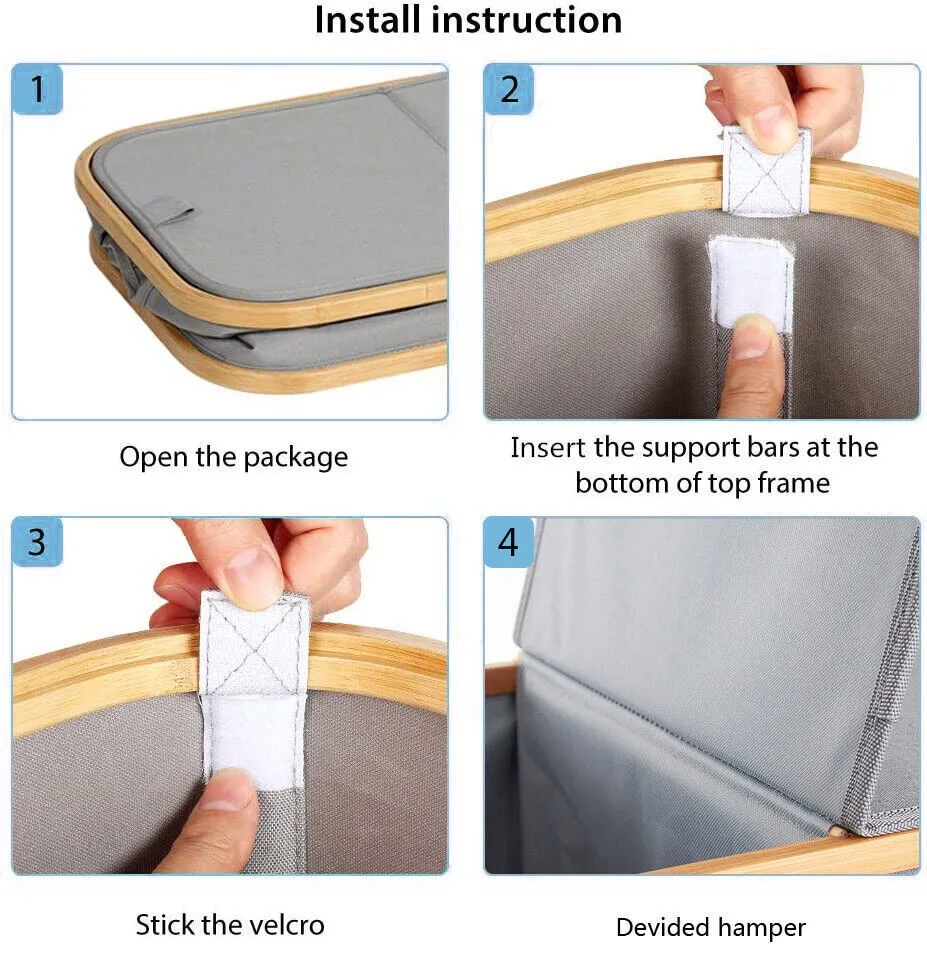 Install instruction

1

Open the package

2

Insert the support bars at the bottom of top frame

3

Stick the velcro

4

Devided hamper