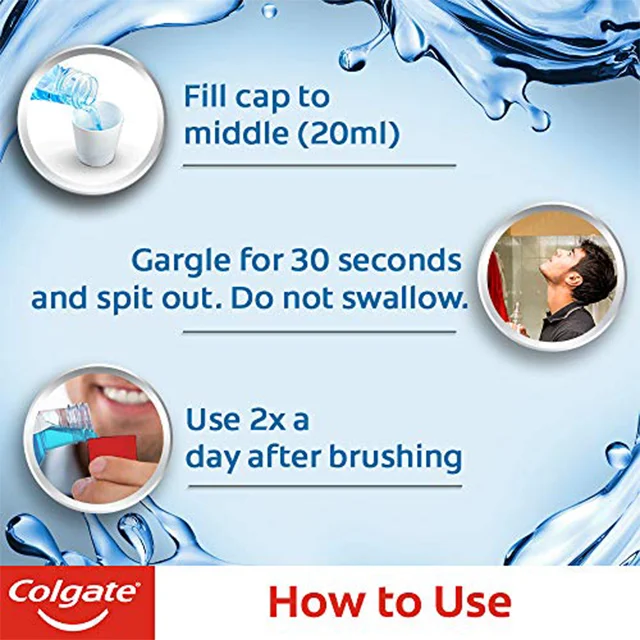 Fill cap to middle (20ml)

Gargle for 30 seconds and spit out. Do not swallow.

Use 2x a day after brushing

Colgate

How to Use