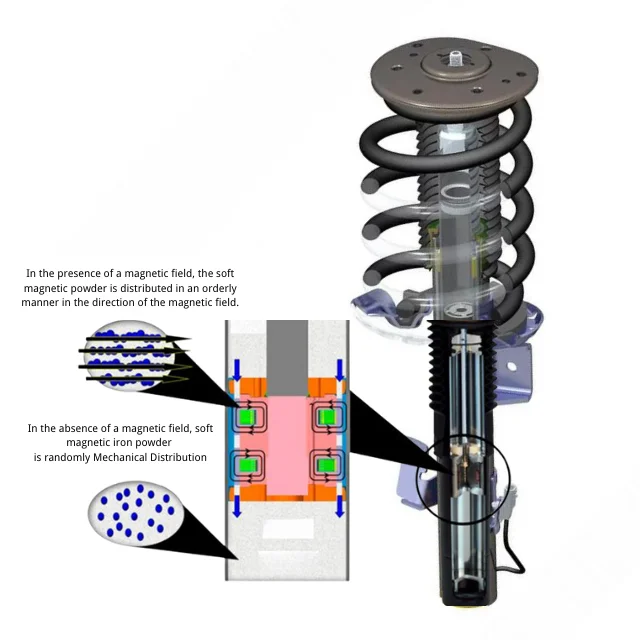 In the presence of a magnetic field, the soft magnetic powder is distributed in an orderly manner in the direction of the magnetic field.

In the absence of a magnetic field, soft magnetic iron powder is randomly Mechanical Distribution