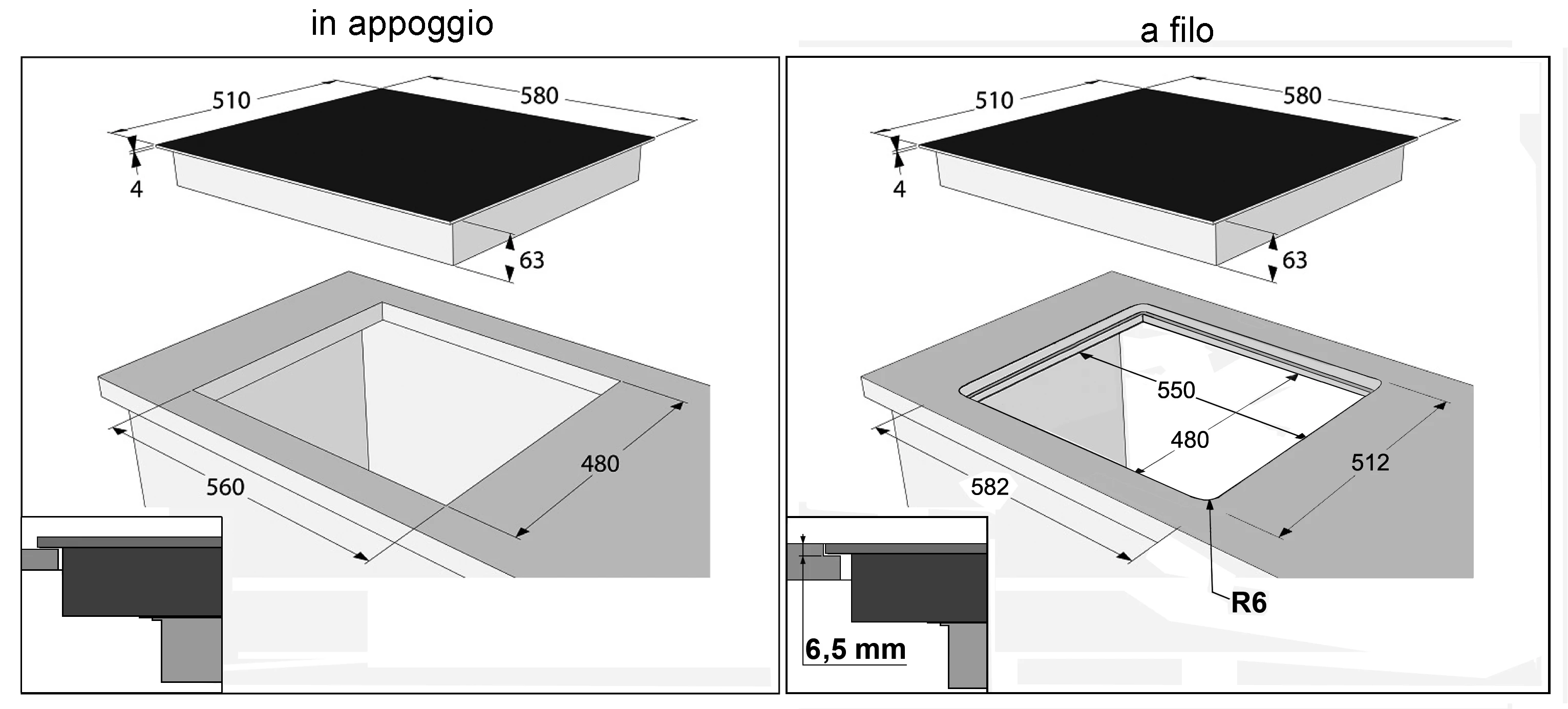 in appoggio

510
580
4
63
560
480

a filo

510
580
4
63
550
480
582
512
R6
6,5 mm