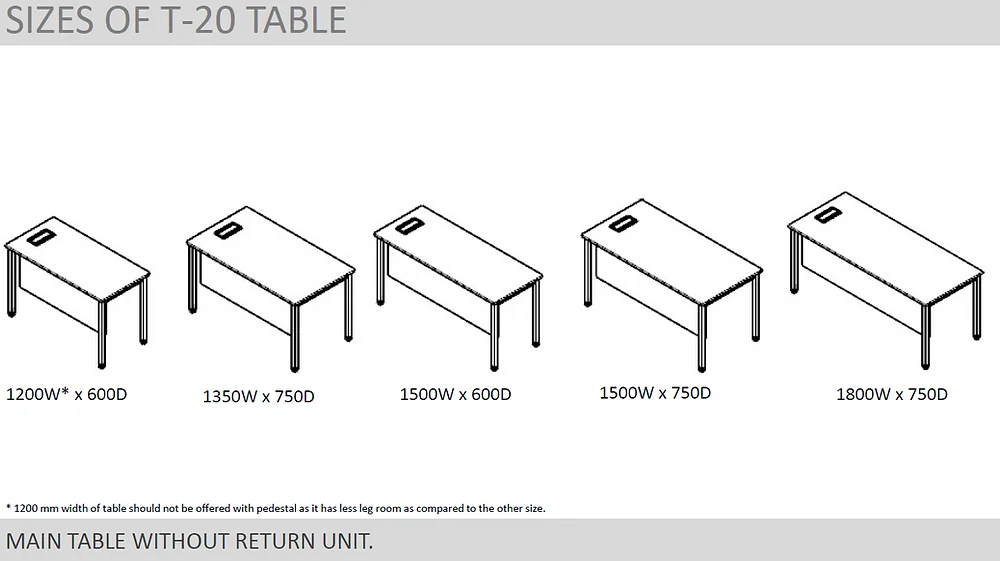 SIZES OF T-20 TABLE

1200W* x 600D

1350W x 750D

1500W x 600D

1500W x 750D

1800W x 750D

* 1200 mm width of table should not be offered with pedestal as it has less leg room as compared to the other size.

MAIN TABLE WITHOUT RETURN UNIT.