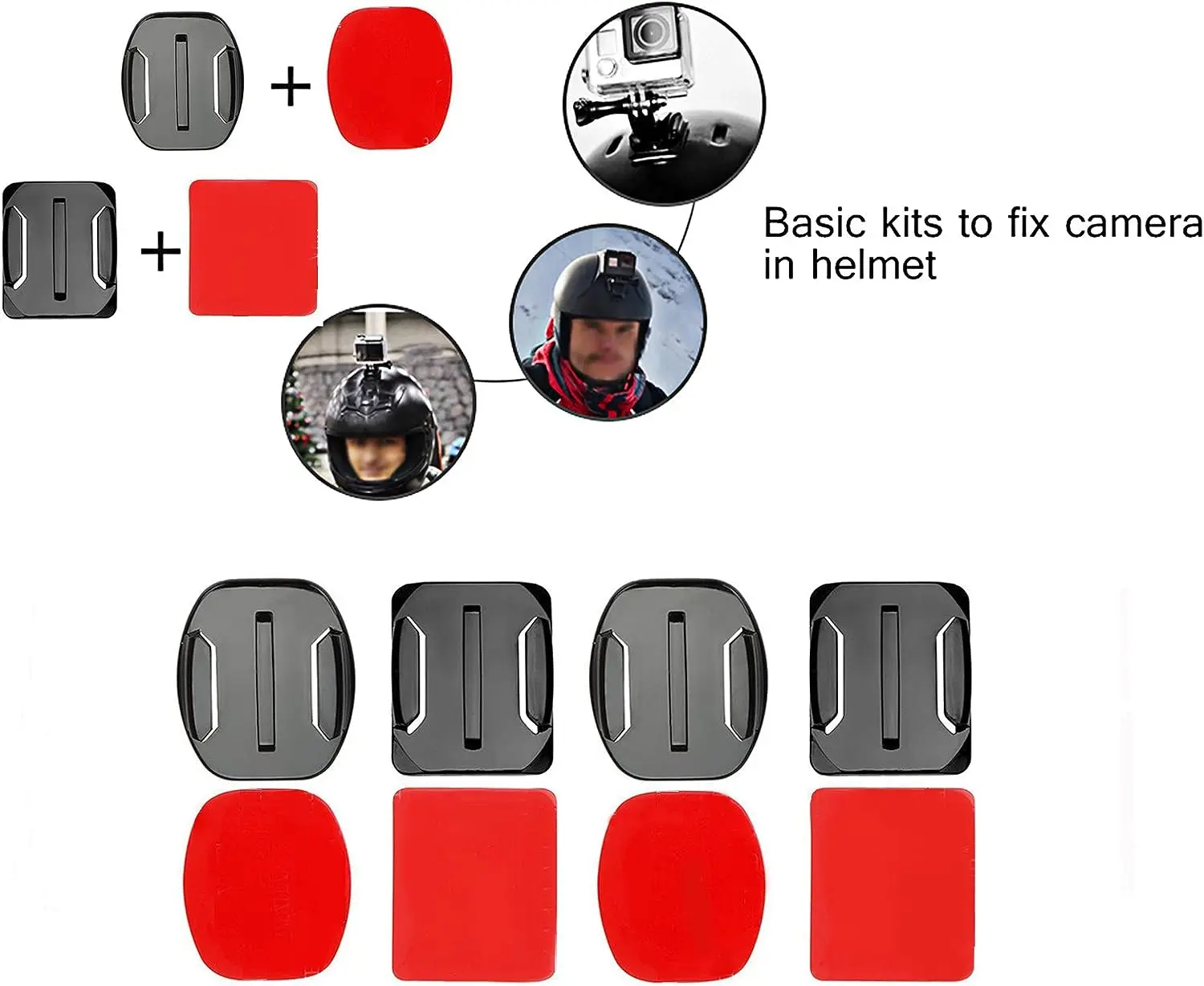 +

+

Basic kits to fix camera in helmet