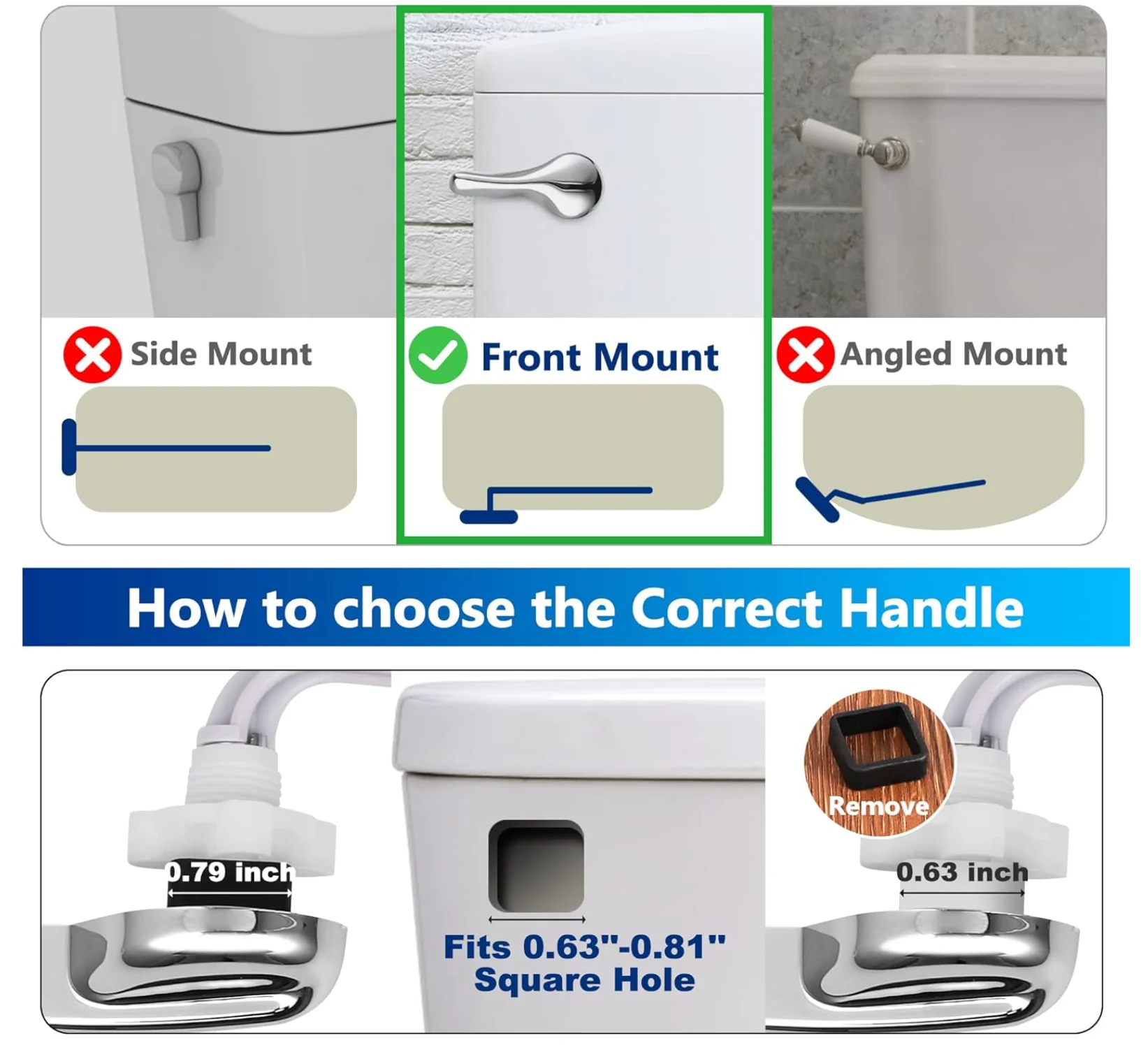 Side Mount

Front Mount

Angled Mount

How to choose the Correct Handle

0.79 inch

Fits 0.63"-0.81" Square Hole

Remove

0.63 inch