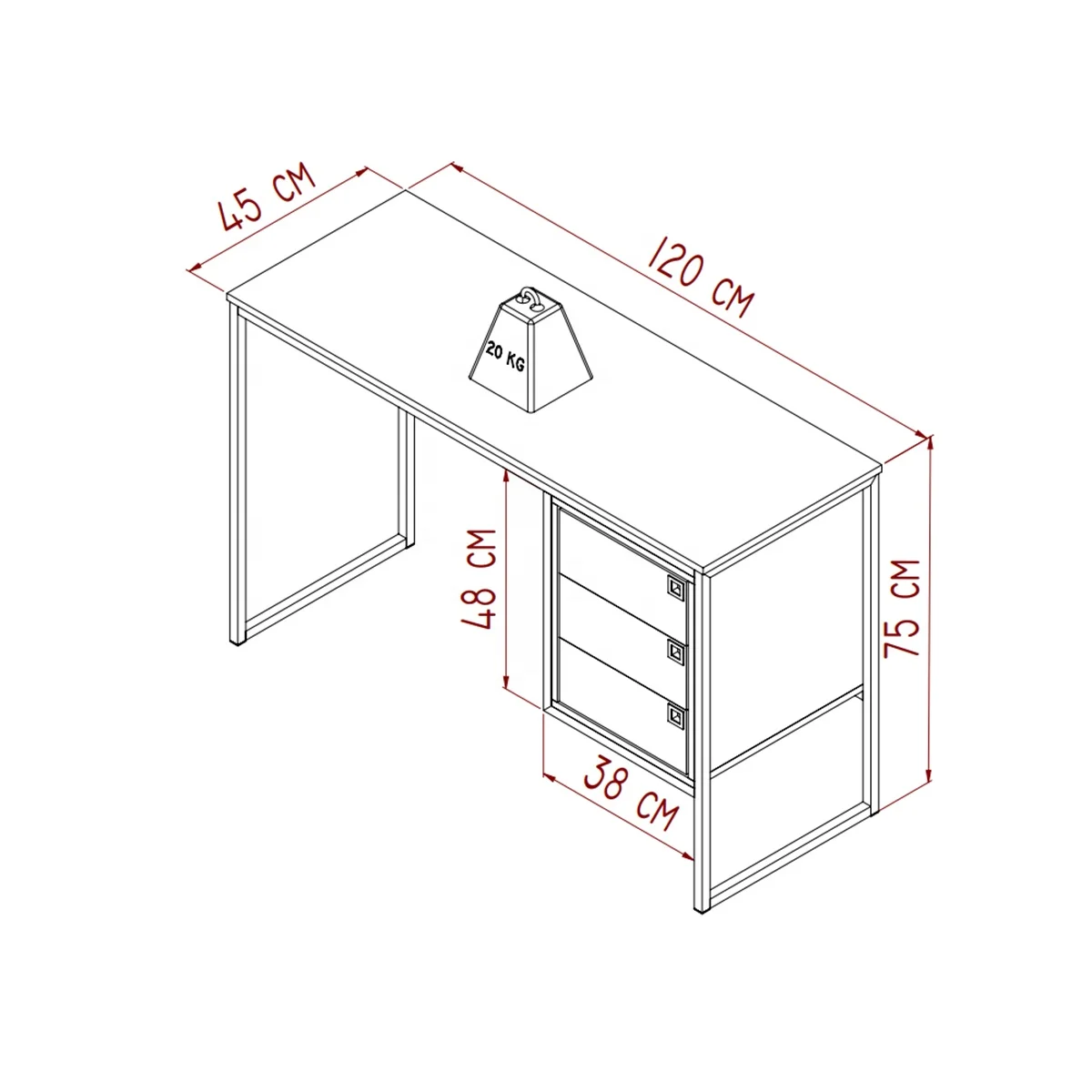 45 CM
120 CM
20 KG
48 CM
75 CM
38 CM