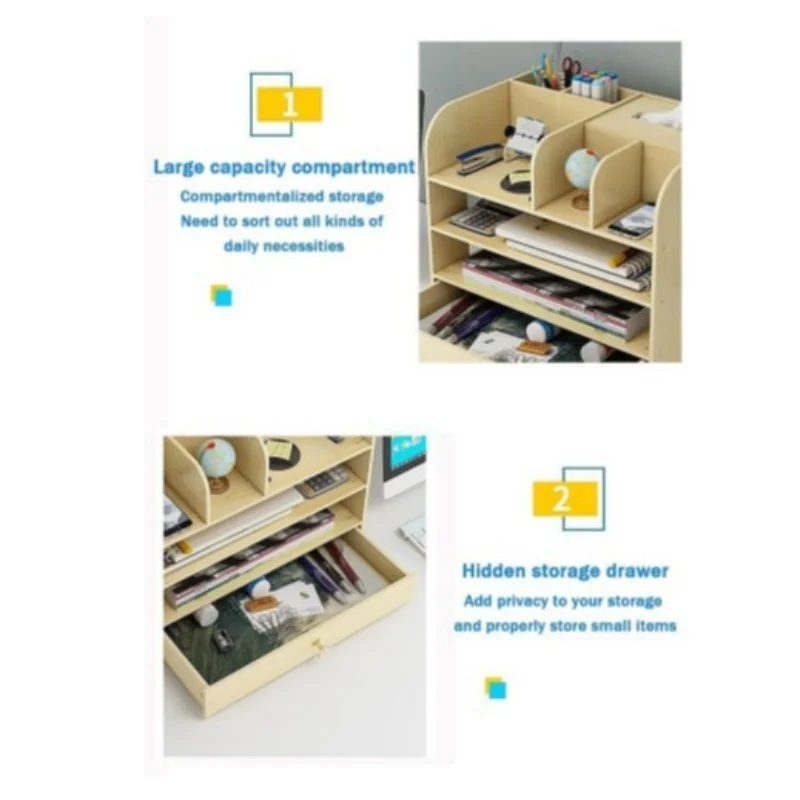 1

Large capacity compartment

Compartmentalized storage
Need to sort out all kinds of
daily necessities

2

Hidden storage drawer

Add privacy to your storage
and properly store small items