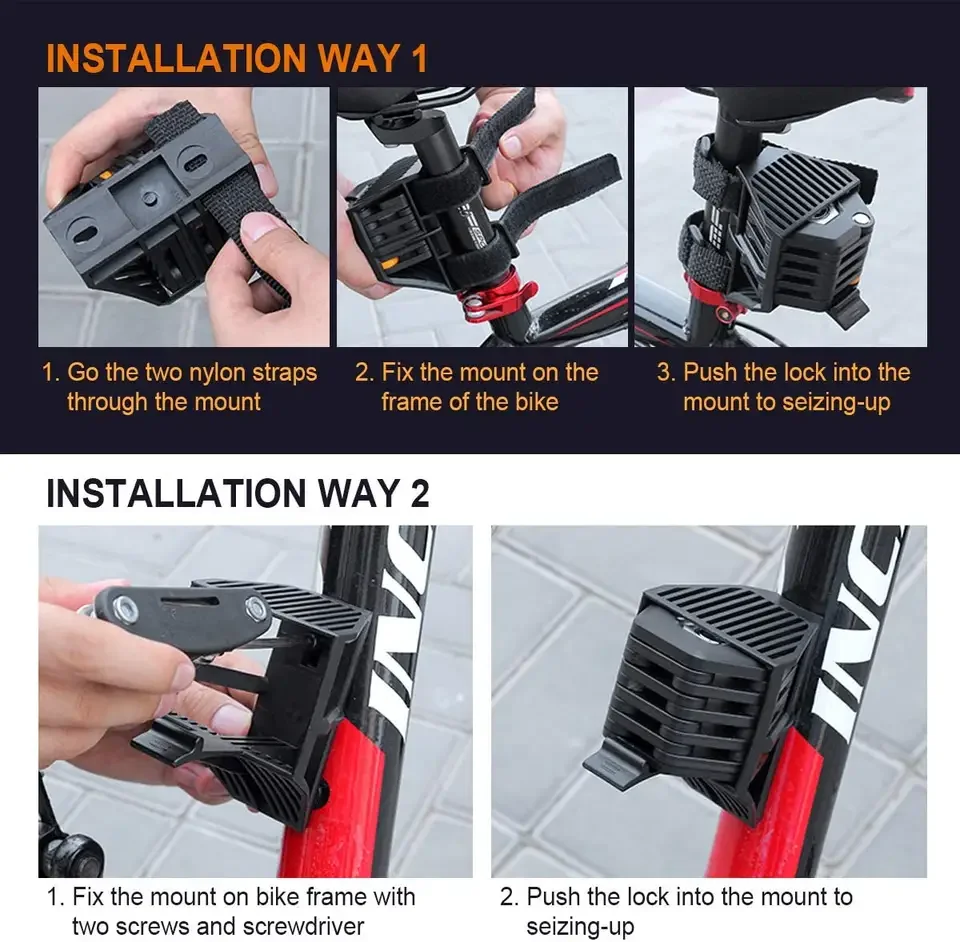 INSTALLATION WAY 1

1. Go the two nylon straps through the mount

2. Fix the mount on the frame of the bike

3. Push the lock into the mount to seizing-up

INSTALLATION WAY 2

1. Fix the mount on bike frame with two screws and screwdriver

2. Push the lock into the mount to seizing-up