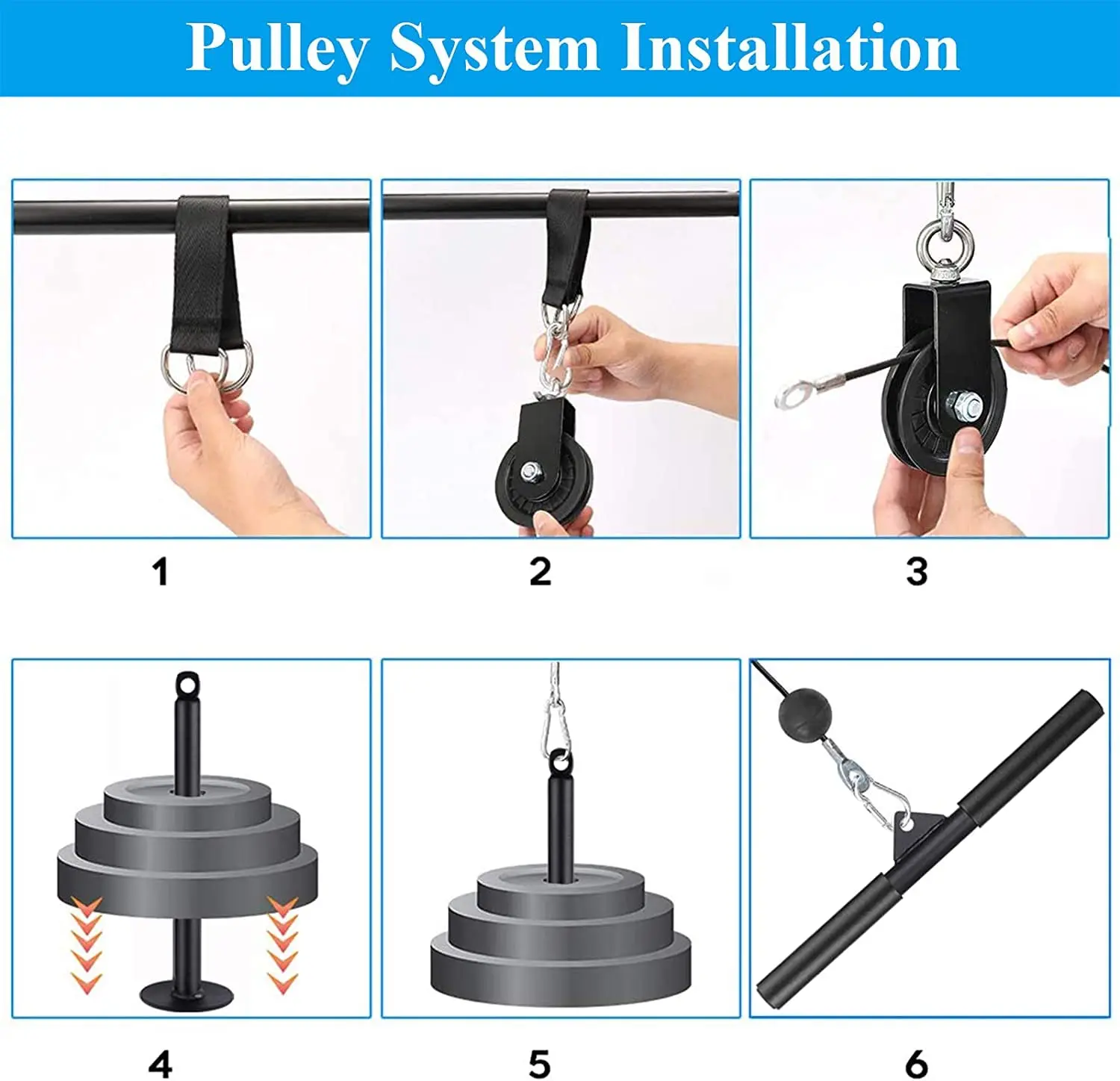 Pulley System Installation

1

2

3

4

5

6