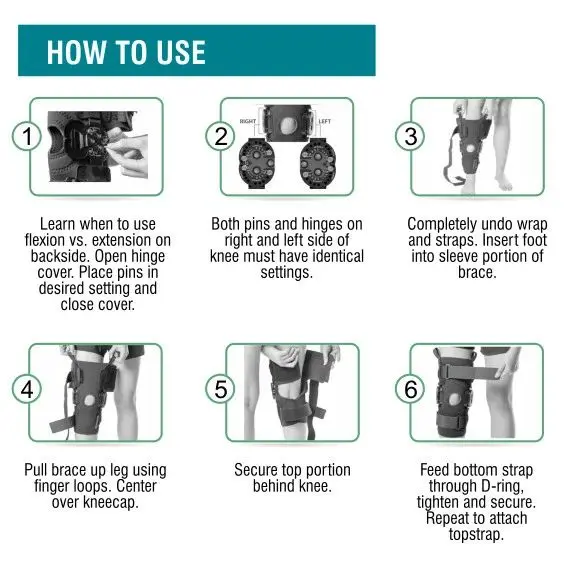 HOW TO USE

1

Learn when to use flexion vs. extension on backside. Open hinge cover. Place pins in desired setting and close cover.

2

RIGHT

LEFT

Both pins and hinges on right and left side of knee must have identical settings.

3

Completely undo wrap and straps. Insert foot into sleeve portion of brace.

4

Pull brace up leg using finger loops. Center over kneecap.

5

Secure top portion behind knee.

6

Feed bottom strap through D-ring, tighten and secure. Repeat to attach topstrap.