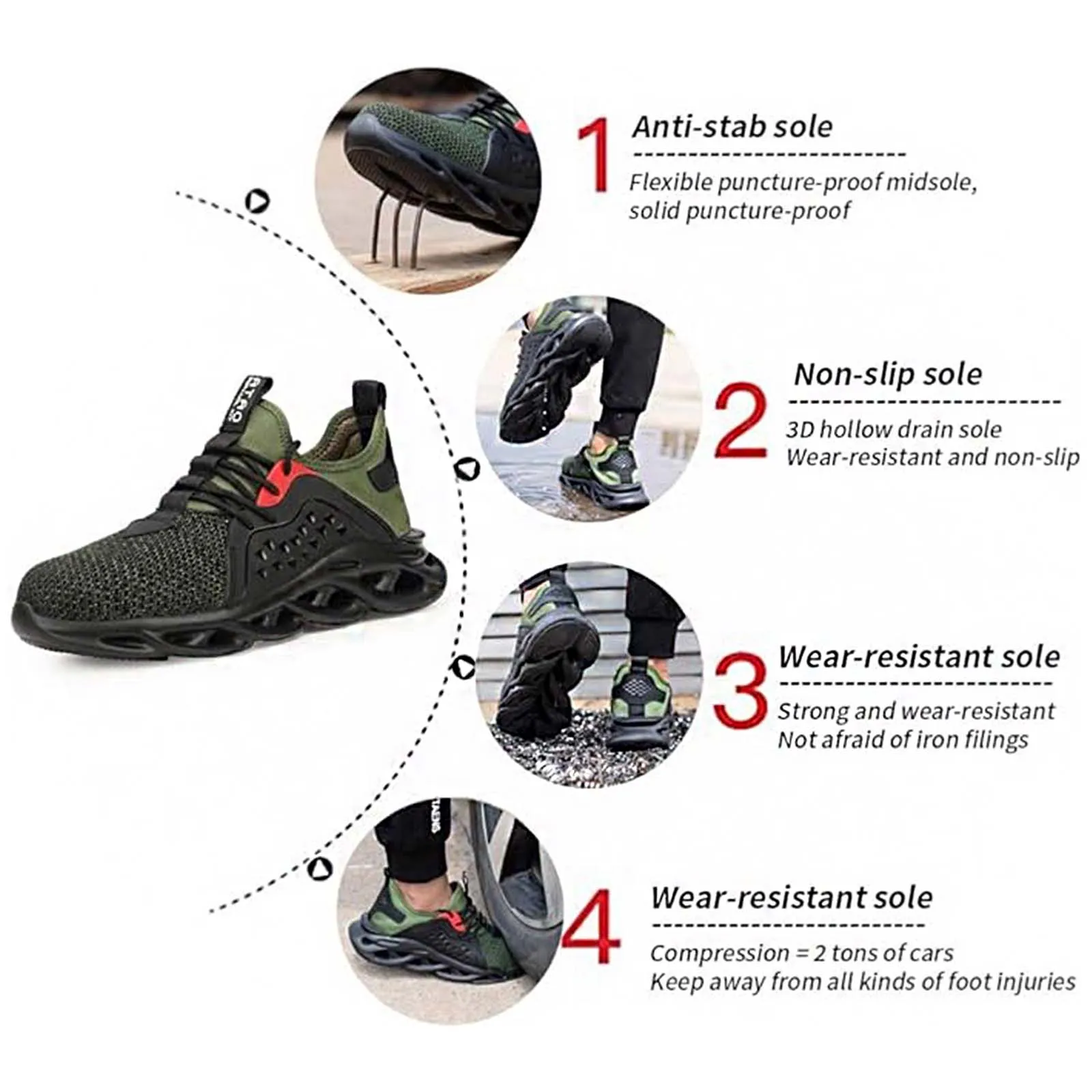 1
Anti-stab sole

Flexible puncture-proof midsole, solid puncture-proof

2
Non-slip sole

3D hollow drain sole
Wear-resistant and non-slip

3
Wear-resistant sole

Strong and wear-resistant
Not afraid of iron filings

4
Wear-resistant sole

Compression = 2 tons of cars
Keep away from all kinds of foot injuries