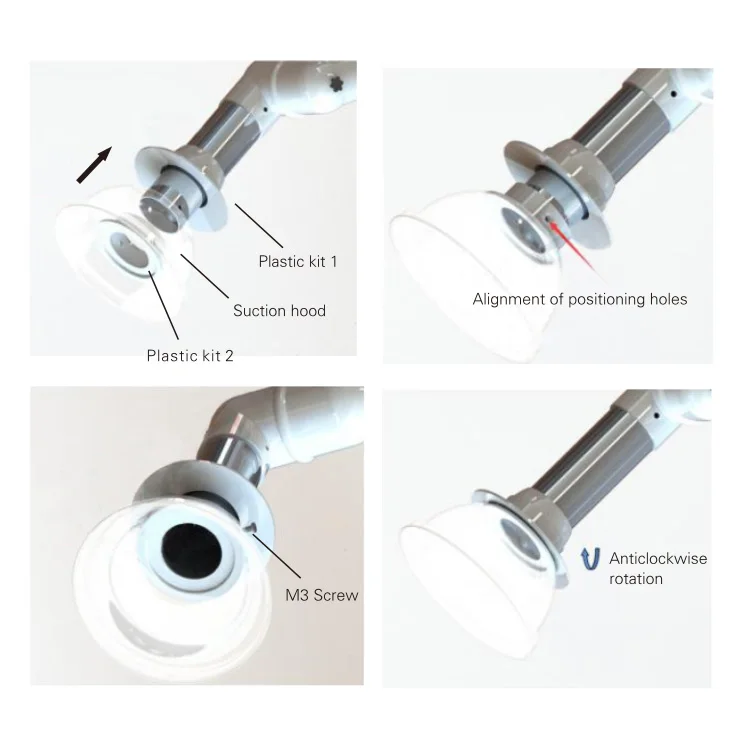 Plastic kit 1
Suction hood
Plastic kit 2

Alignment of positioning holes

M3 Screw

Anticlockwise rotation