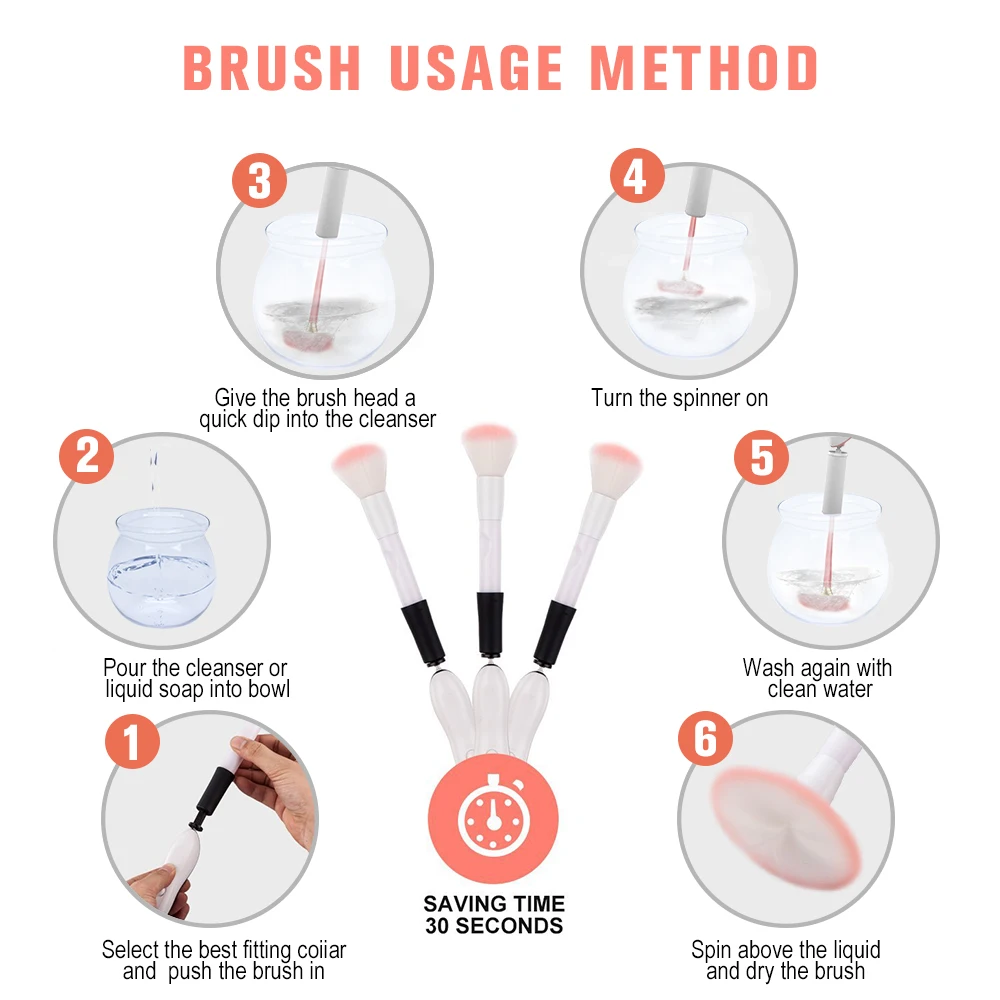 BRUSH USAGE METHOD

3
Give the brush head a quick dip into the cleanser

4
Turn the spinner on

2
Pour the cleanser or liquid soap into bowl

5
Wash again with clean water

1
Select the best fitting coiiar and push the brush in

SAVING TIME
30 SECONDS

6
Spin above the liquid and dry the brush