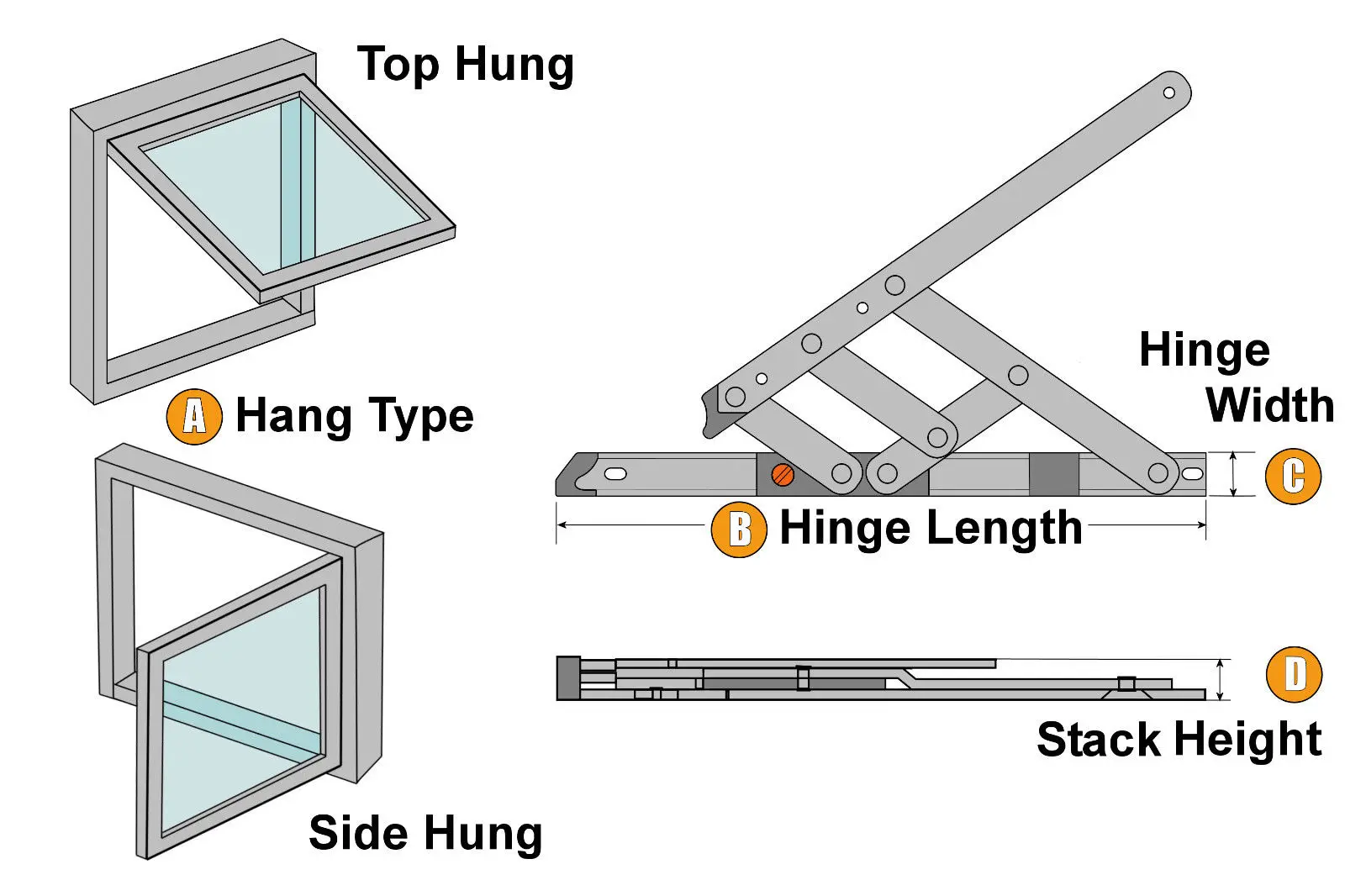 Top Hung

A Hang Type

Side Hung

Hinge Width

C

B Hinge Length

D

Stack Height