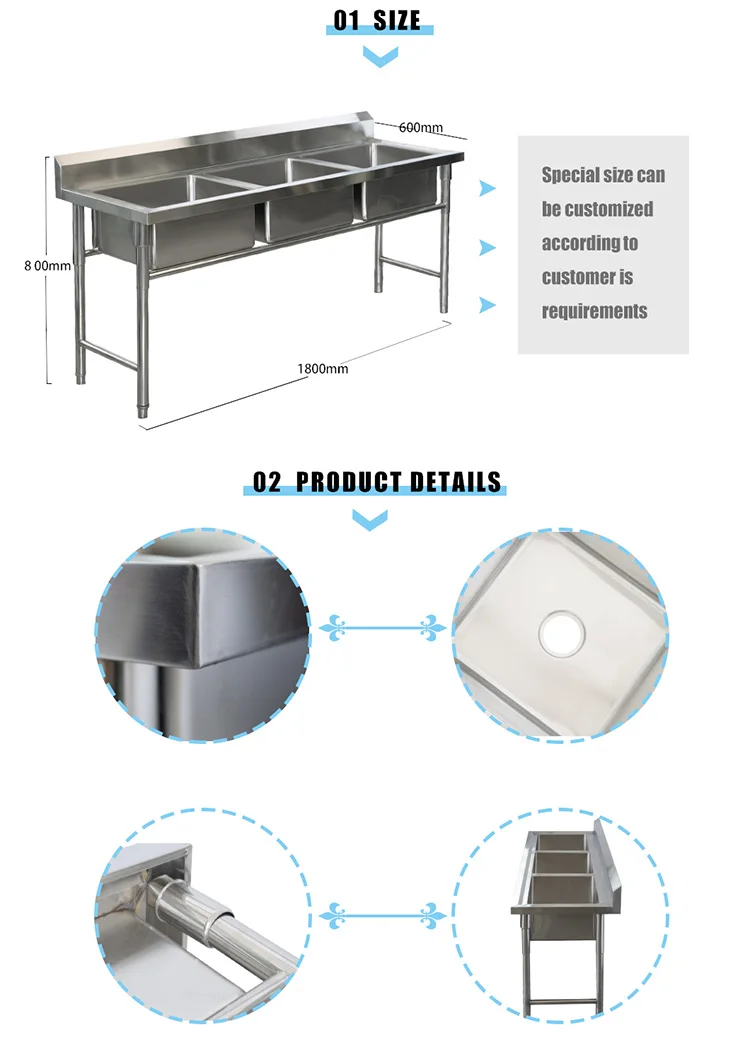 01 SIZE

600mm

8 00mm

1800mm

Special size can be customized according to customer is requirements

02 PRODUCT DETAILS