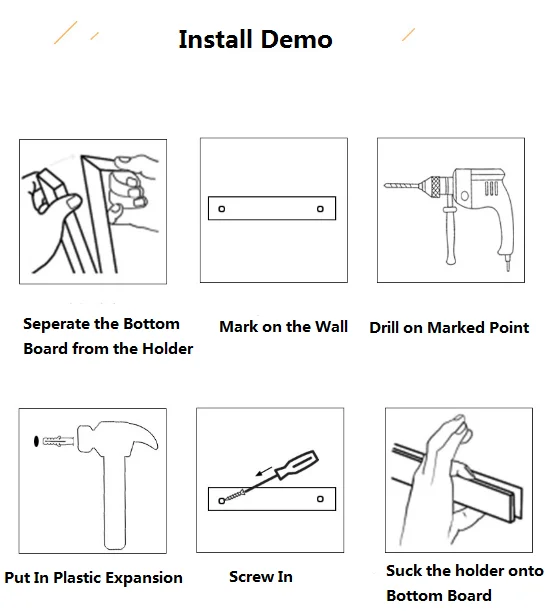 Install Demo

Seperate the Bottom Board from the Holder

Mark on the Wall

Drill on Marked Point

Put In Plastic Expansion

Screw In

Suck the holder onto Bottom Board