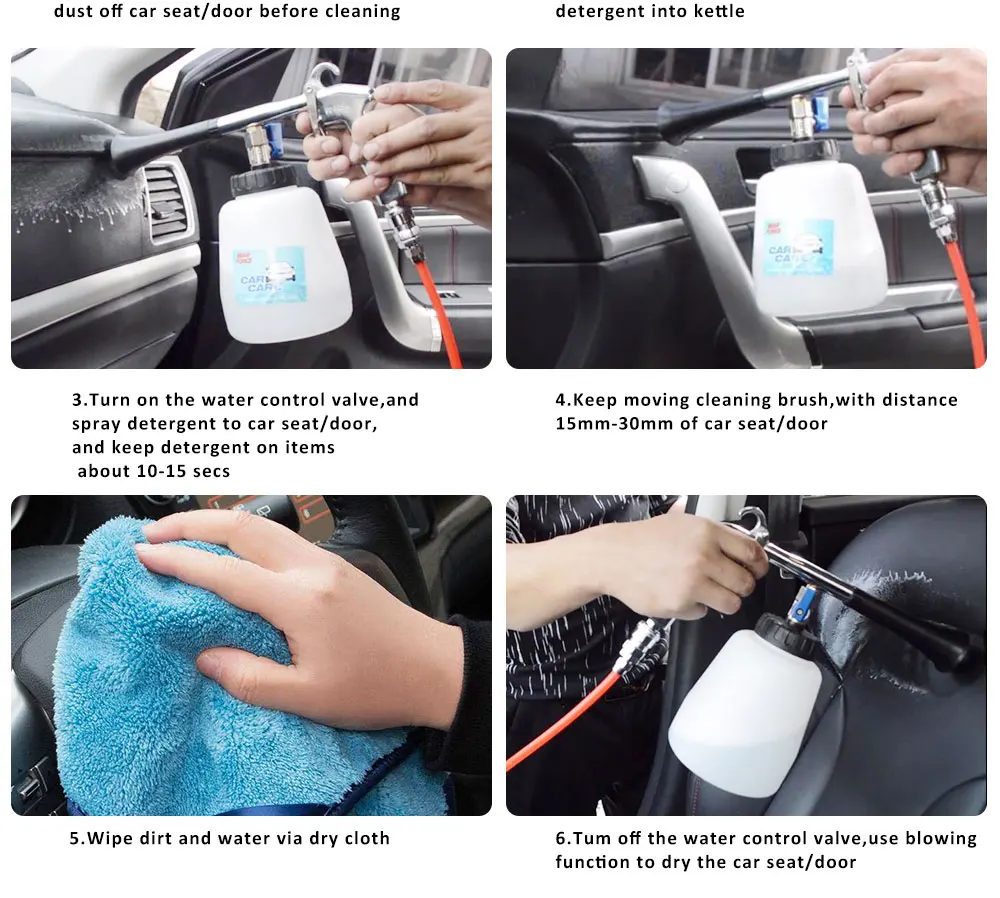 dust off car seat/door before cleaning

detergent into kettle

CAR CARE

CAR CARE

3.Turn on the water control valve,and spray detergent to car seat/door, and keep detergent on items about 10-15 secs

4.Keep moving cleaning brush,with distance 15mm-30mm of car seat/door

5.Wipe dirt and water via dry cloth

6.Tum off the water control valve,use blowing function to dry the car seat/door