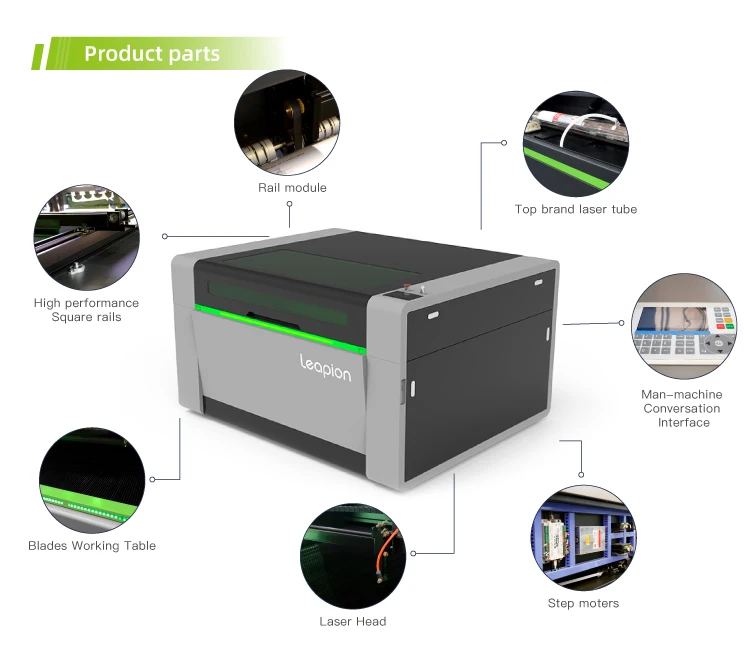 Product parts

Rail module

Top brand laser tube

High performance Square rails

Leapion

Man-machine Conversation Interface

Blades Working Table

Laser Head

Step moters