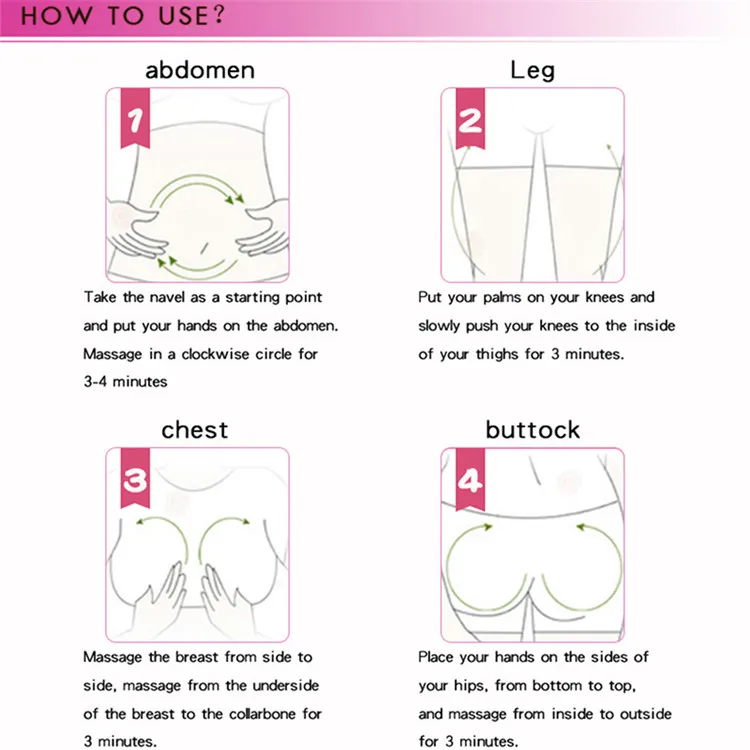 HOW TO USE?

abdomen

1

Take the navel as a starting point and put your hands on the abdomen. Massage in a clockwise circle for 3-4 minutes

Leg

2

Put your palms on your knees and slowly push your knees to the inside of your thighs for 3 minutes.

chest

3

Massage the breast from side to side, massage from the underside of the breast to the collarbone for 3 minutes.

buttock

4

Place your hands on the sides of your hips, from bottom to top, and massage from inside to outside for 3 minutes.