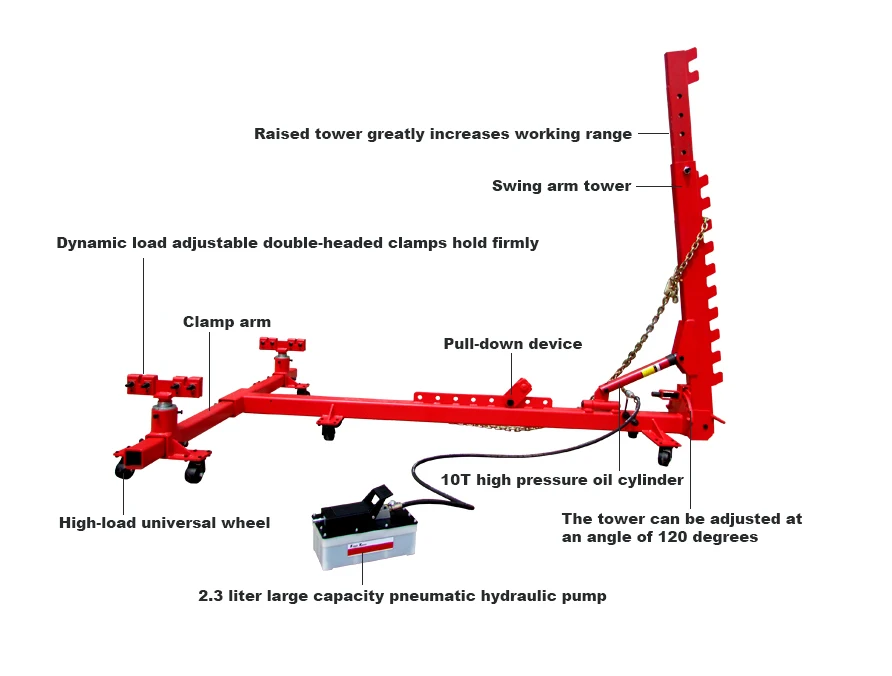 Raised tower greatly increases working range

Swing arm tower

Dynamic load adjustable double-headed clamps hold firmly

Clamp arm

Pull-down device

10T high pressure oil cylinder

High-load universal wheel

The tower can be adjusted at an angle of 120 degrees

2.3 liter large capacity pneumatic hydraulic pump