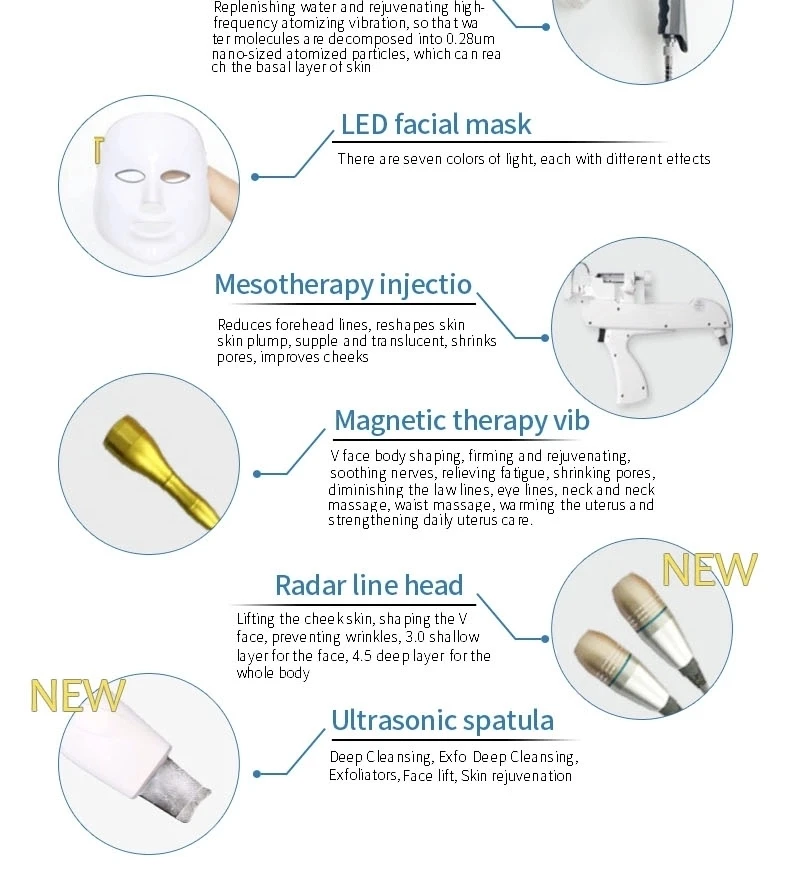 Replenishing water and rejuvenating high-frequency atomizing vibration, so that water molecules are decomposed into 0.28um nano-sized atomized particles, which can reach the basal layer of skin

LED facial mask

There are seven colors of light, each with different effects

Mesotherapy injectio

Reduces forehead lines, reshapes skin skin plump, supple and translucent, shrinks pores, improves cheeks

Magnetic therapy vib

V face body shaping, firming and rejuvenating, soothing nerves, relieving fatigue, shrinking pores, diminishing the law lines, eye lines, neck and neck massage, waist massage, warming the uterus and strengthening daily uterus care.

NEW

Radar line head

Lifting the cheek skin, shaping the V face, preventing wrinkles, 3.0 shallow layer for the face, 4.5 deep layer for the whole body

NEW

Ultrasonic spatula

Deep Cleansing, Exfo Deep Cleansing, Exfoliators, Face lift, Skin rejuvenation